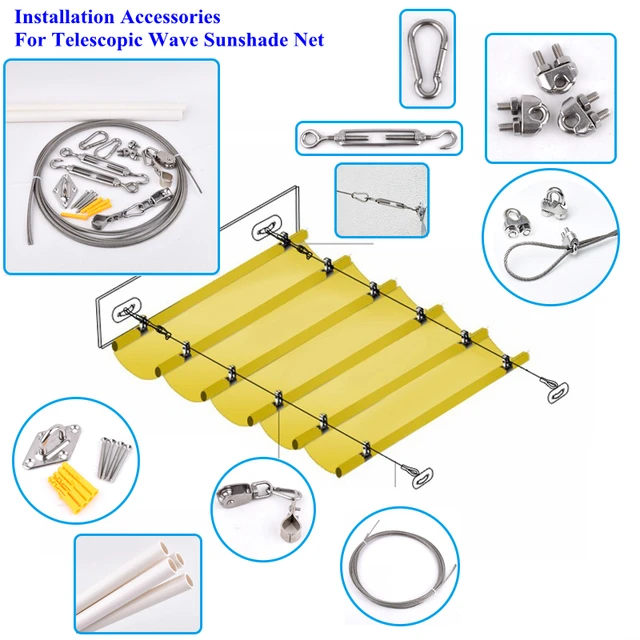 Installation Accessories
For Telescopic Wave Sunshade Net