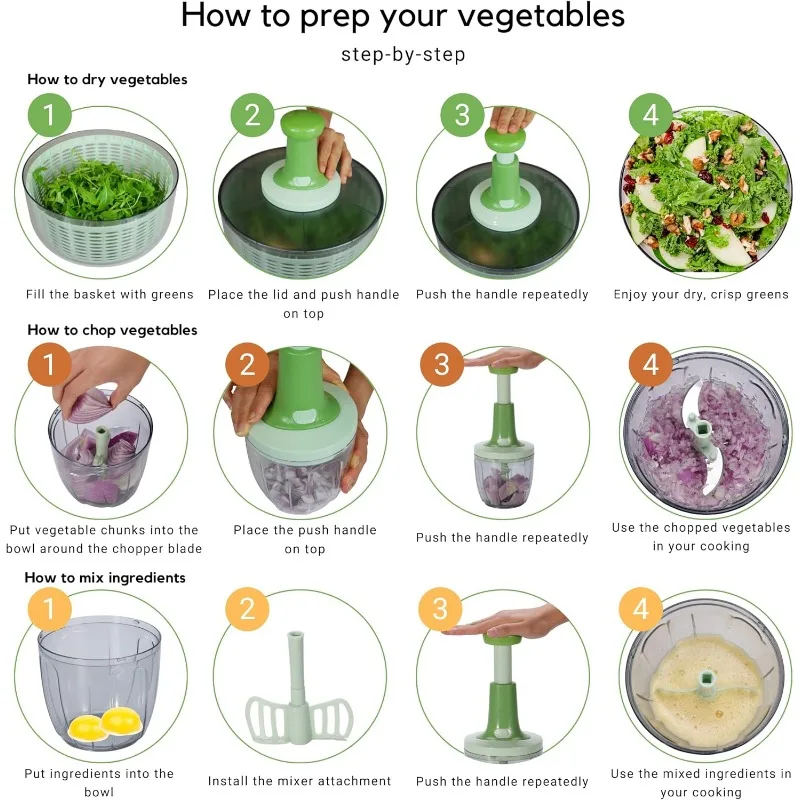 How to prep your vegetables

step-by-step

How to dry vegetables

1

Fill the basket with greens

2

Place the lid and push handle on top

3

Push the handle repeatedly

4

Enjoy your dry, crisp greens

How to chop vegetables

1

Put vegetable chunks into the bowl around the chopper blade

2

Place the push handle on top

3

Push the handle repeatedly

4

Use the chopped vegetables in your cooking

How to mix ingredients

1

Put ingredients into the bowl

2

Install the mixer attachment

3

Push the handle repeatedly

4

Use the mixed ingredients in your cooking