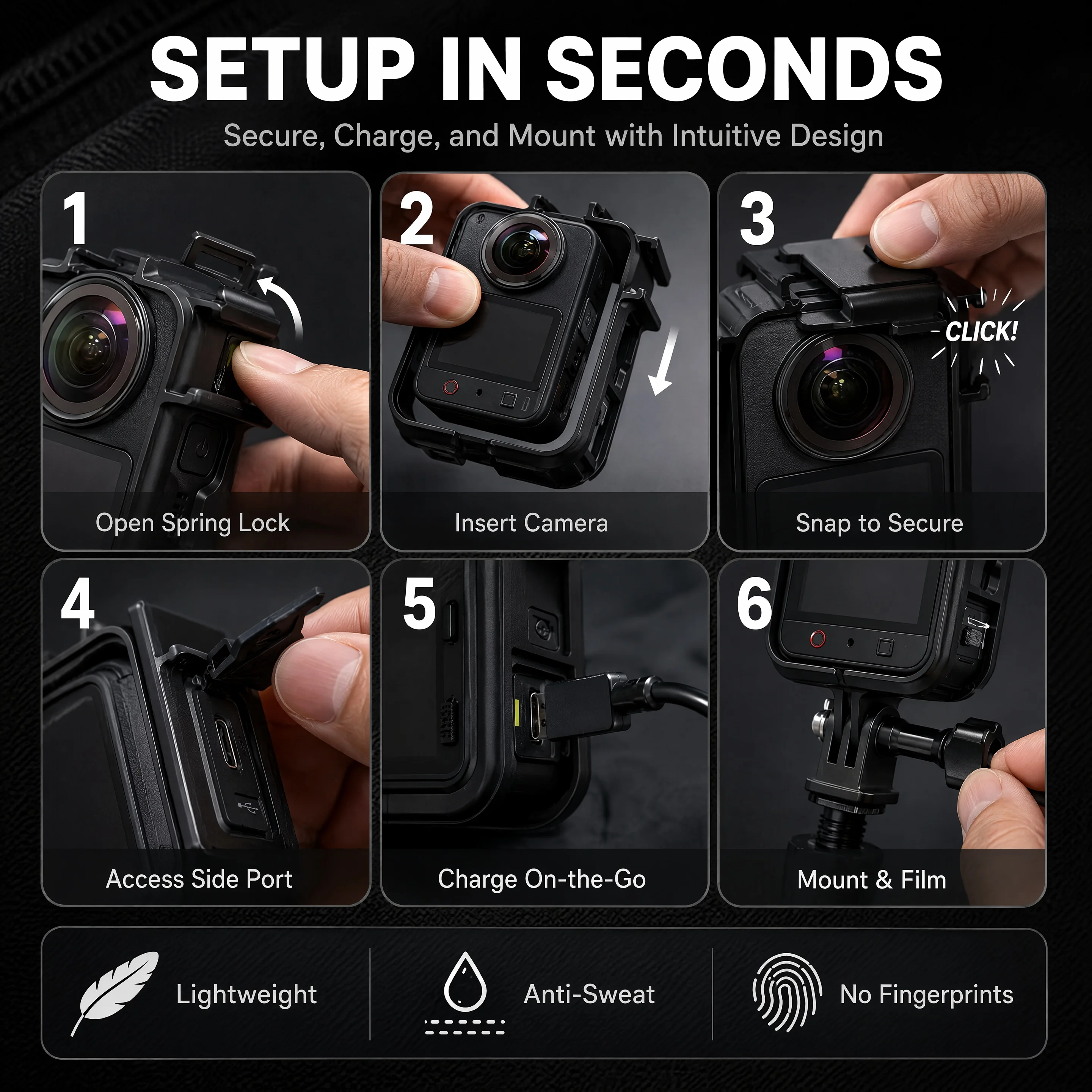 SETUP IN SECONDS

Secure, Charge, and Mount with Intuitive Design

1
Open Spring Lock

2
Insert Camera

3
CLICK!
Snap to Secure

4
Access Side Port

5
Charge On-the-Go

6
Mount & Film

Lightweight

Anti-Sweat

No Fingerprints