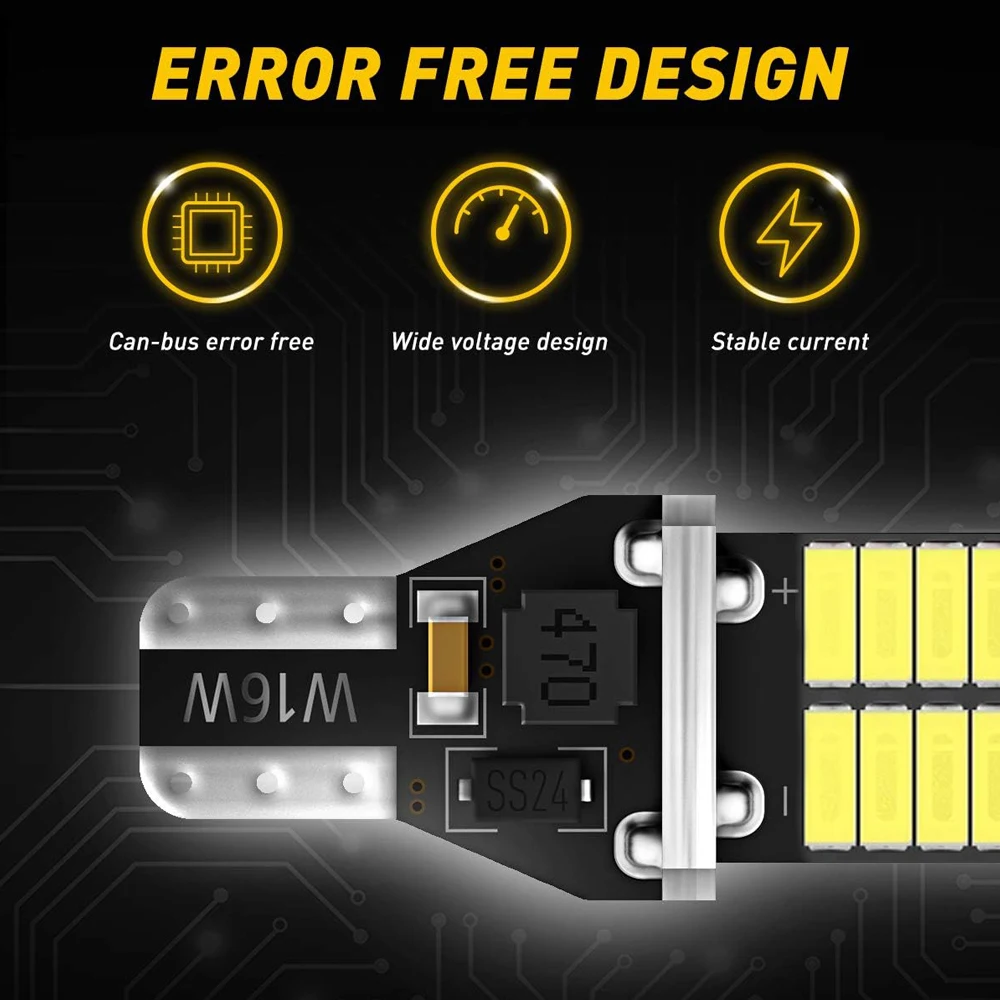 ERROR FREE DESIGN

Can-bus error free

Wide voltage design

Stable current

W16W

470

SS24

+

-