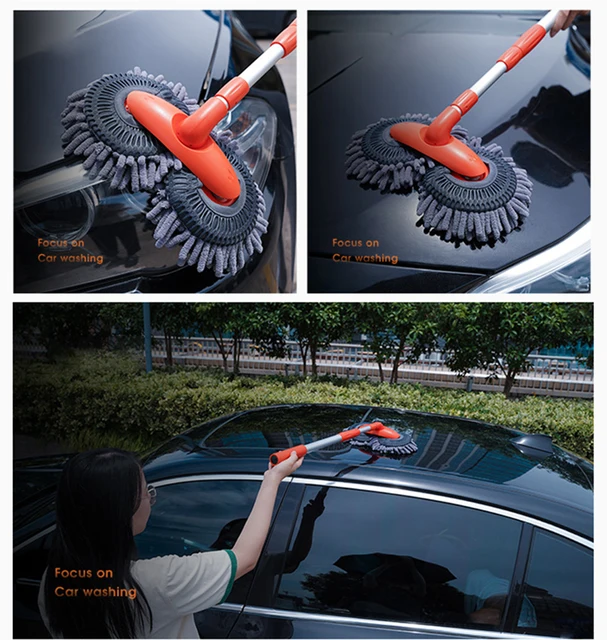 Focus on
Car washing

Focus on
Car washing

Focus on
Car washing