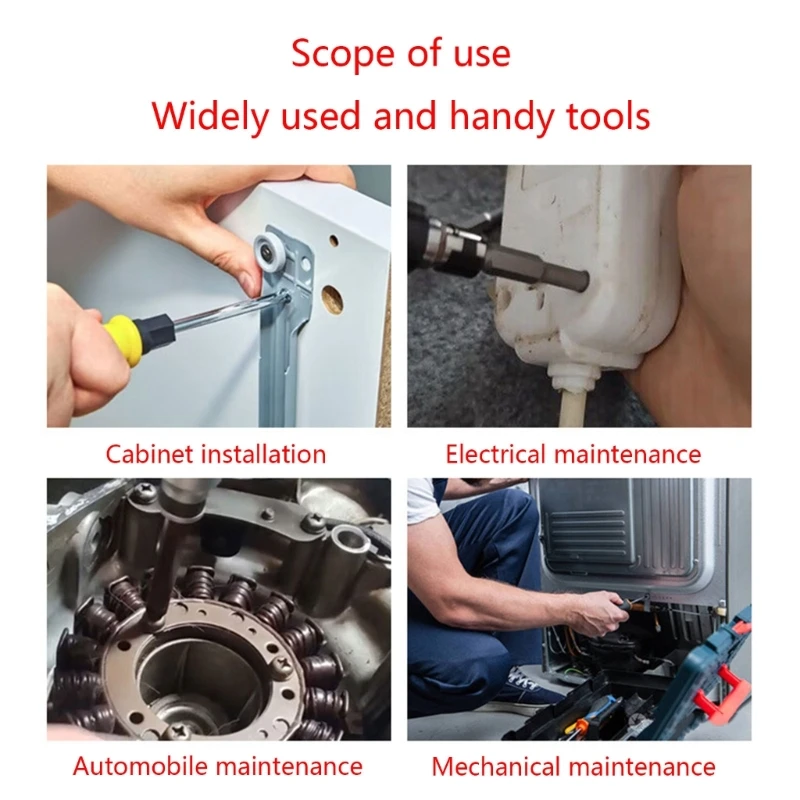 Scope of use
Widely used and handy tools

Cabinet installation

Electrical maintenance

Automobile maintenance

Mechanical maintenance