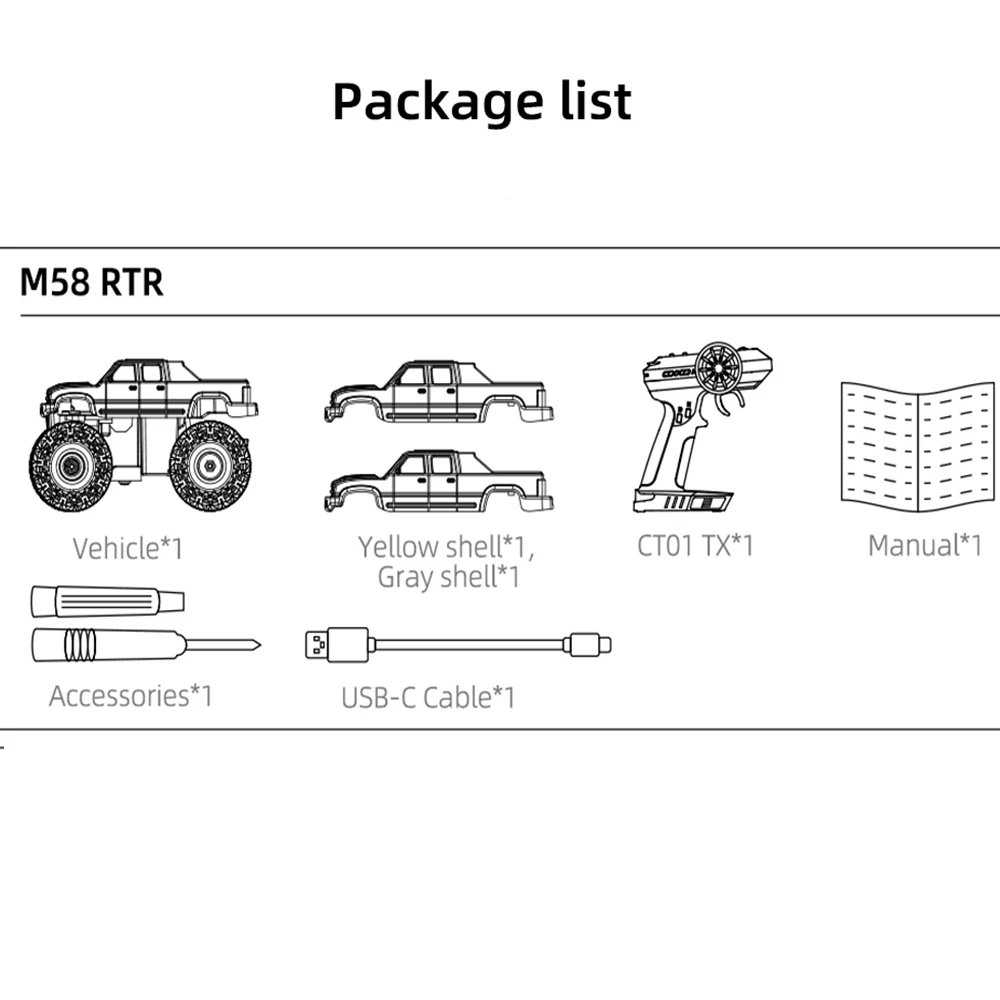 Package list

M58 RTR

Vehicle*1

Yellow shell*1, Gray shell*1

CT01 TX*1

Manual*1

Accessories*1

USB-C Cable*1