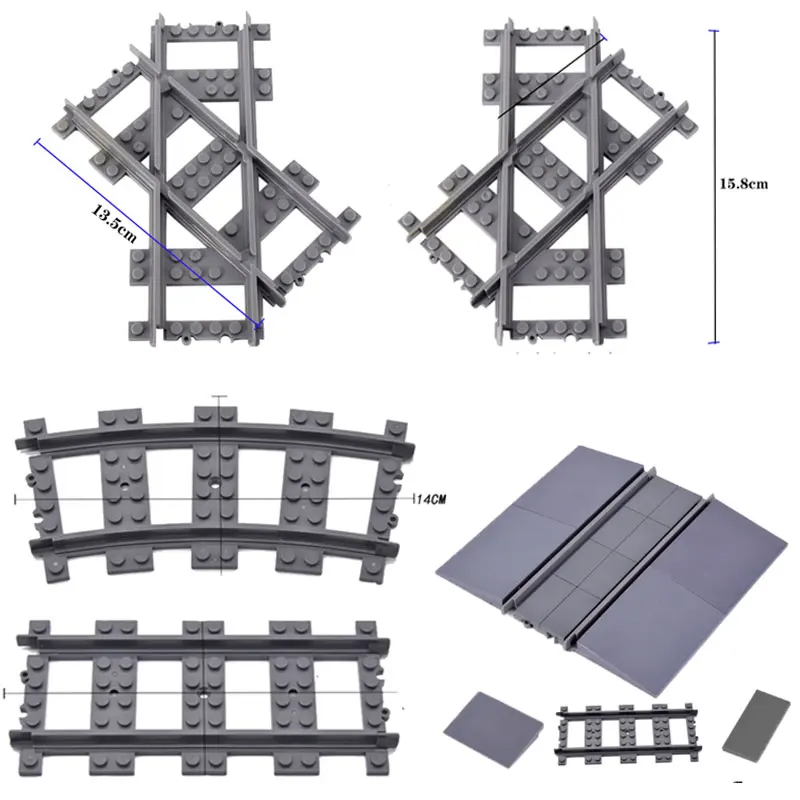 13.5cm

15.8cm

14CM