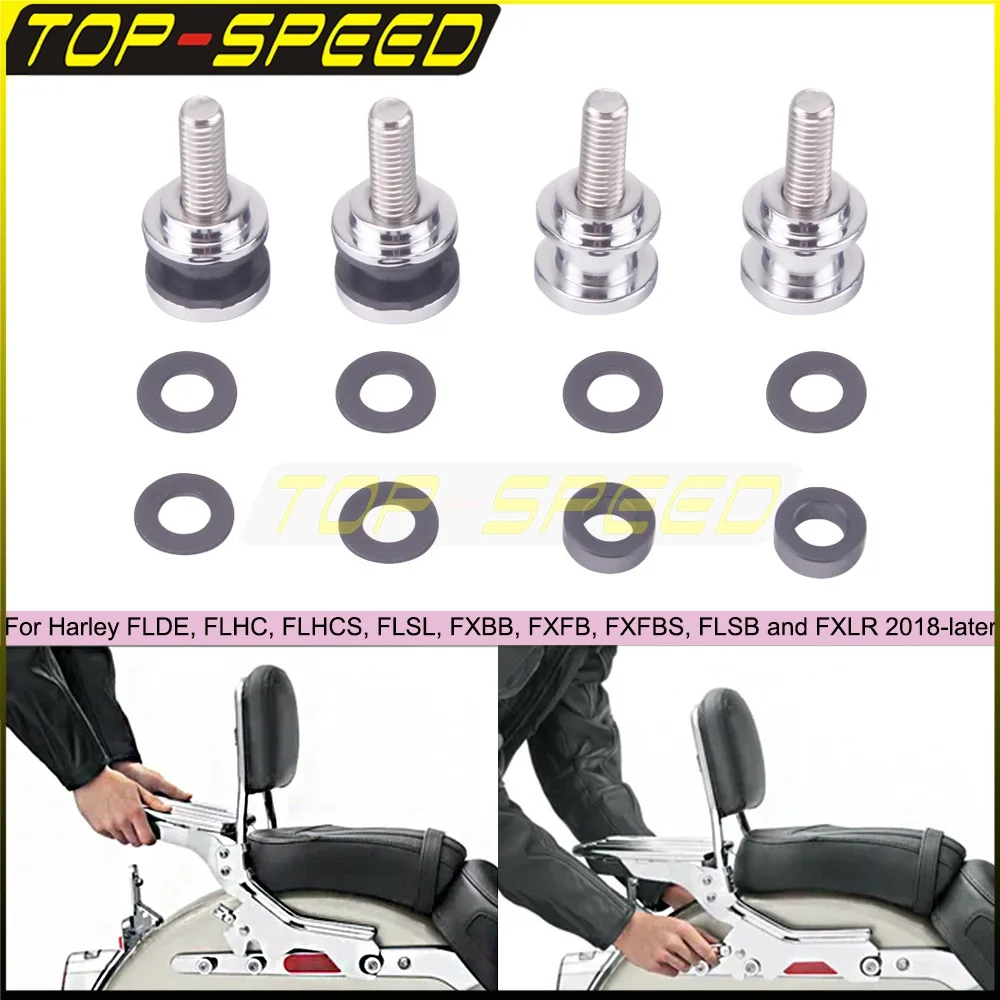 TOP-SPEED

TOP-SPEED

For Harley FLDE, FLHC, FLHCS, FLSL, FXBB, FXFB, FXFBS, FLSB and FXLR 2018-later