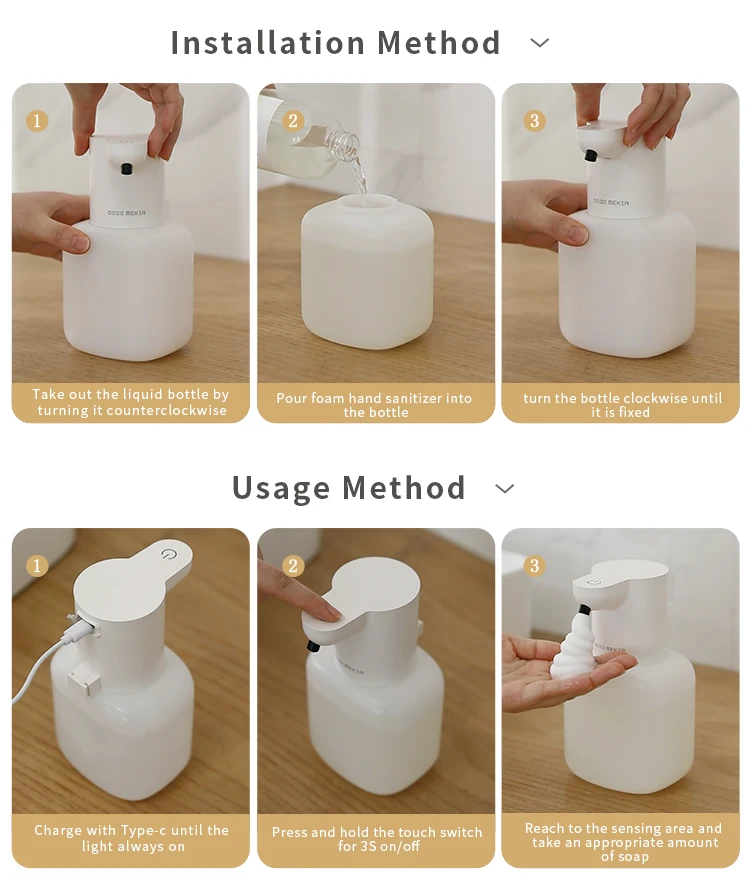 Installation Method

1
DODO MEKIA
Take out the liquid bottle by turning it counterclockwise

2
Pour foam hand sanitizer into the bottle

3
DODO MEKIA
turn the bottle clockwise until it is fixed

Usage Method

1
Charge with Type-c until the light always on

2
DODO MEKIA
Press and hold the touch switch for 3S on/off

3
DODO MEKIA
Reach to the sensing area and take an appropriate amount of soap