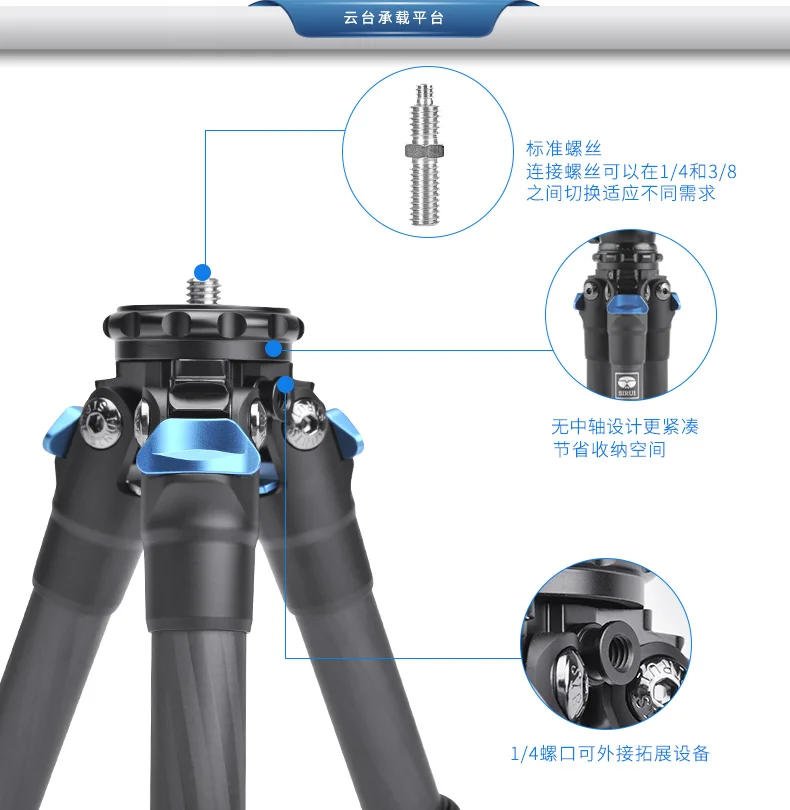 云台承载平台

标准螺丝
连接螺丝可以在1/4和3/8之间切换适应不同需求

SIRUI

无中轴设计更紧凑
节省收纳空间

1/4螺口可外接拓展设备