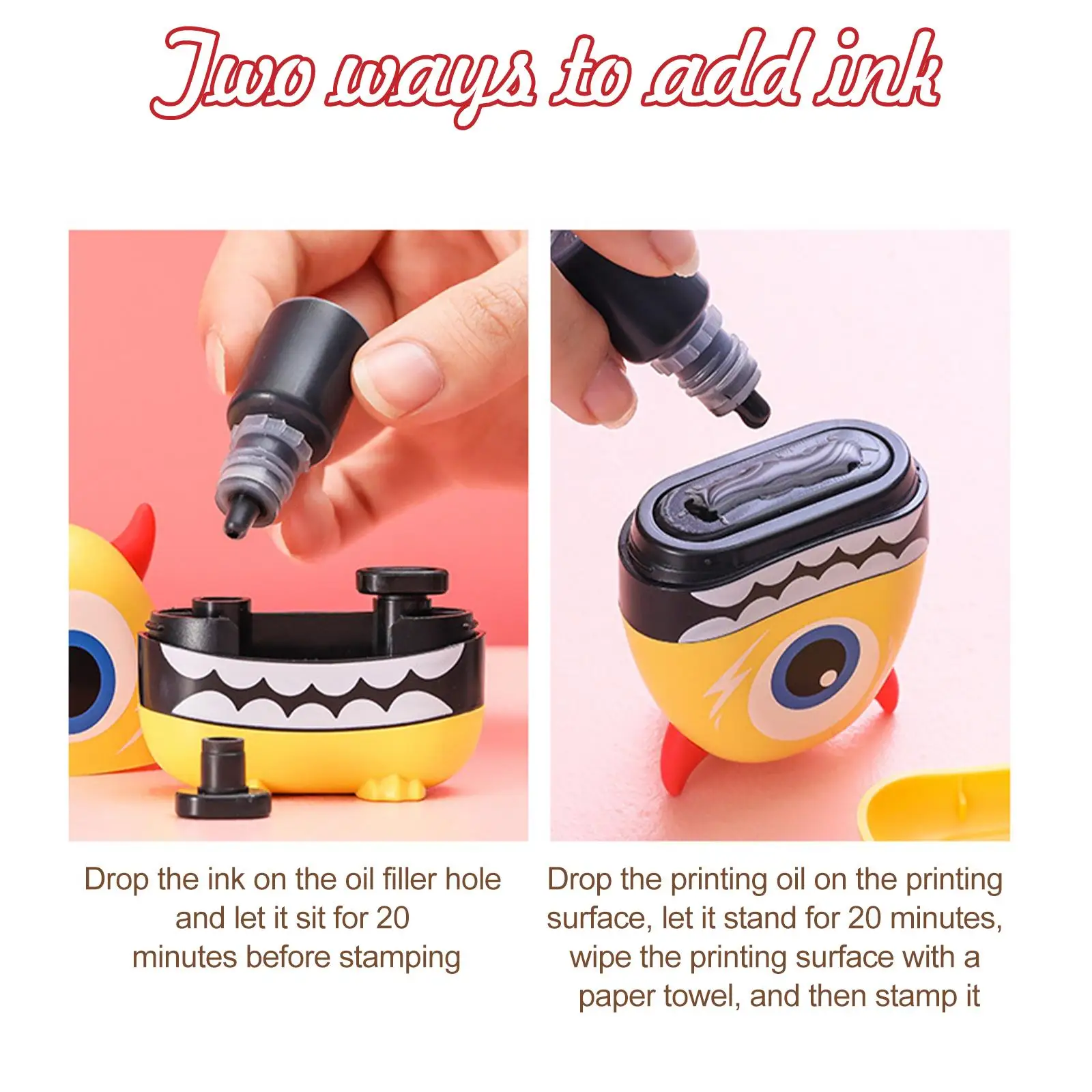 Two ways to add ink

Drop the ink on the oil filler hole and let it sit for 20 minutes before stamping

Drop the printing oil on the printing surface, let it stand for 20 minutes, wipe the printing surface with a paper towel, and then stamp it