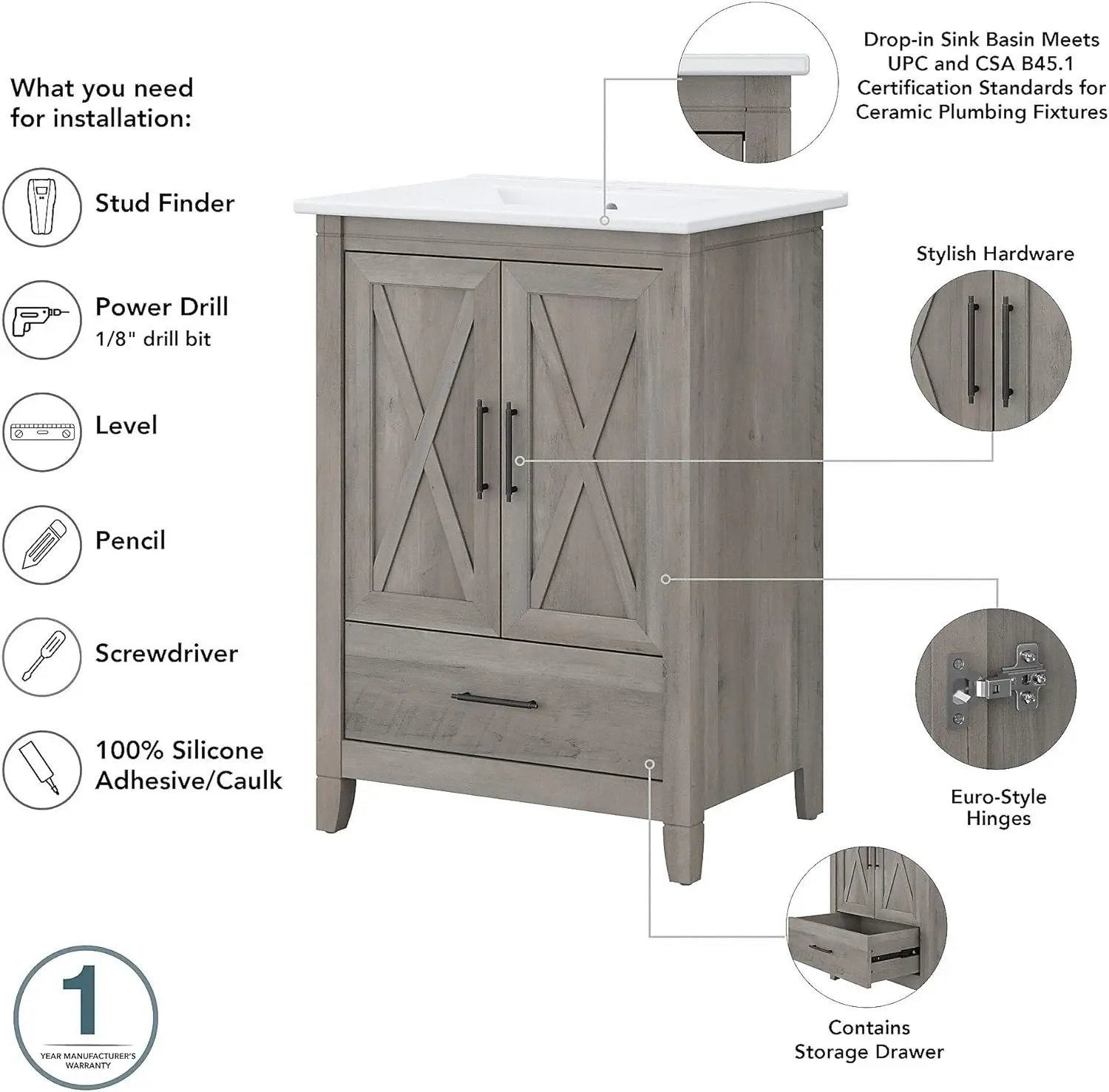 What you need for installation:

Stud Finder

Power Drill
1/8" drill bit

Level

Pencil

Screwdriver

100% Silicone Adhesive/Caulk

1
YEAR MANUFACTURER'S WARRANTY

Drop-in Sink Basin Meets UPC and CSA B45.1 Certification Standards for Ceramic Plumbing Fixtures

Stylish Hardware

Euro-Style Hinges

Contains Storage Drawer