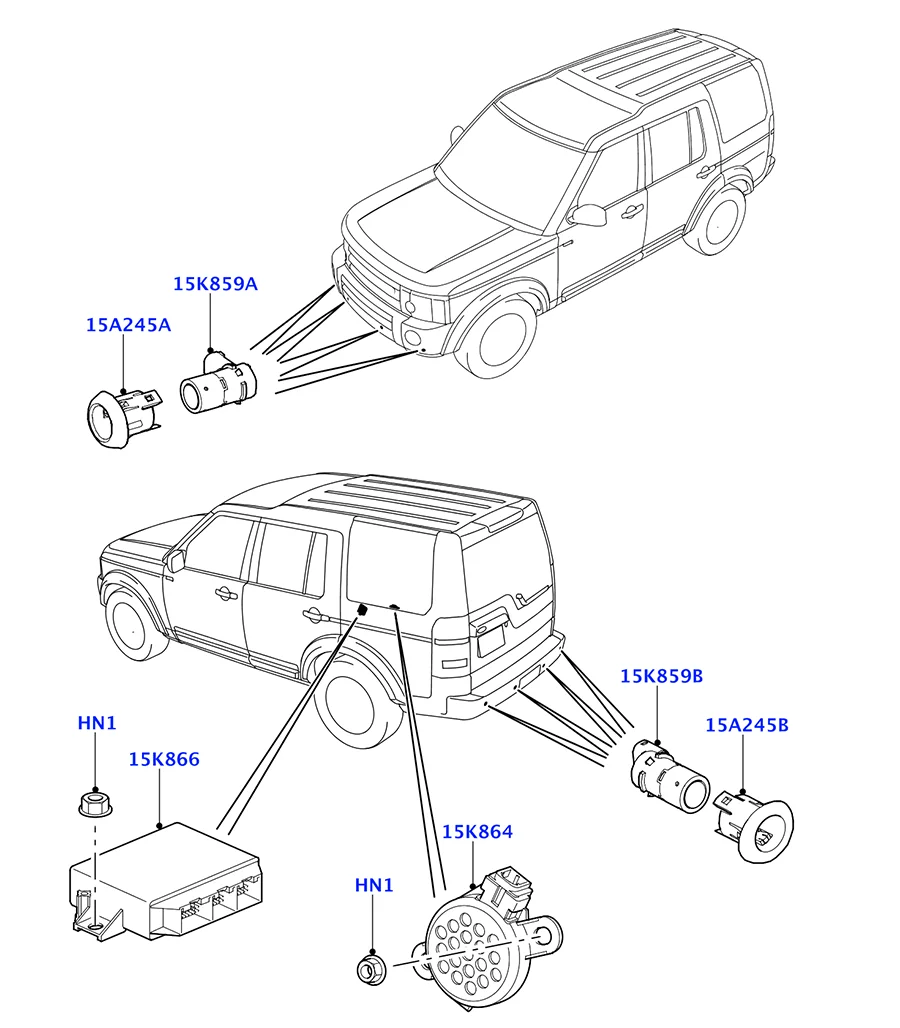 15K859A
15A245A
15K859B
15A245B
HN1
15K866
15K864
HN1