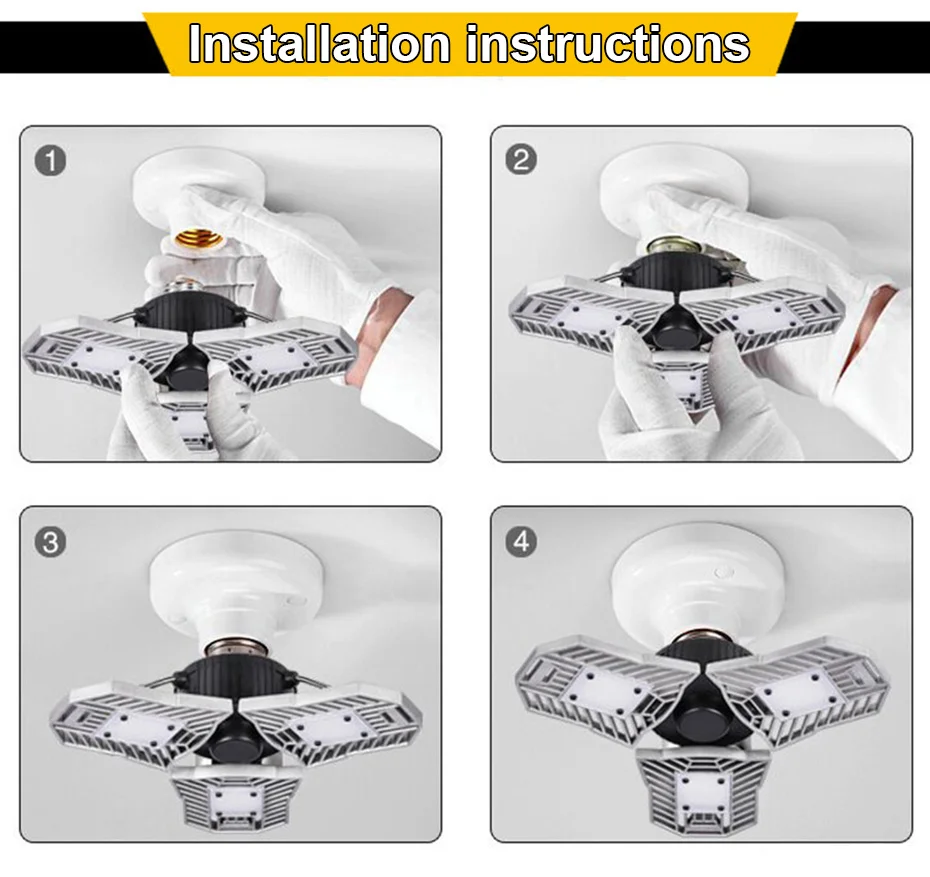 Installation instructions

1

2

3

4