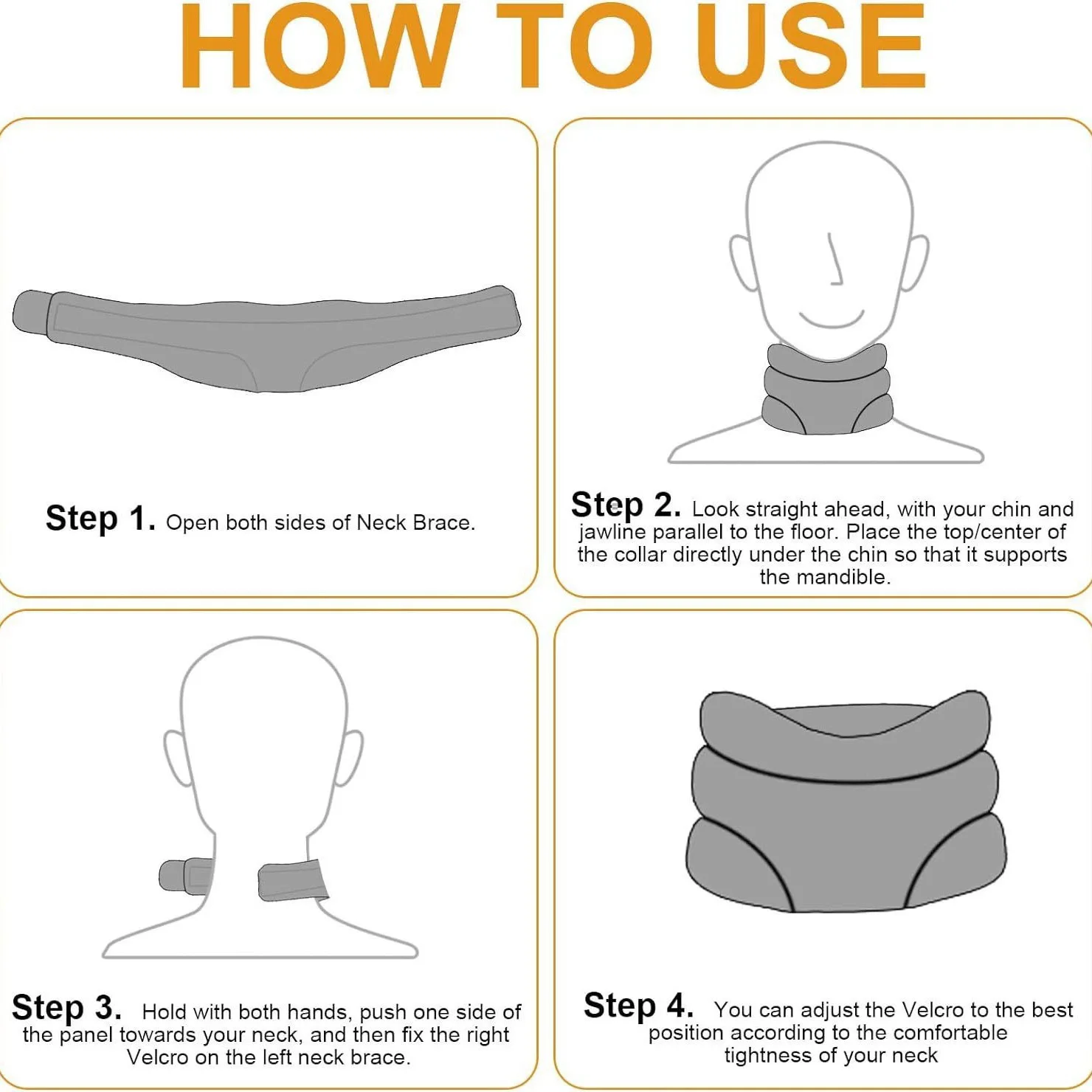 HOW TO USE

Step 1. Open both sides of Neck Brace.

Step 2. Look straight ahead, with your chin and jawline parallel to the floor. Place the top/center of the collar directly under the chin so that it supports the mandible.

Step 3. Hold with both hands, push one side of the panel towards your neck, and then fix the right Velcro on the left neck brace.

Step 4. You can adjust the Velcro to the best position according to the comfortable tightness of your neck