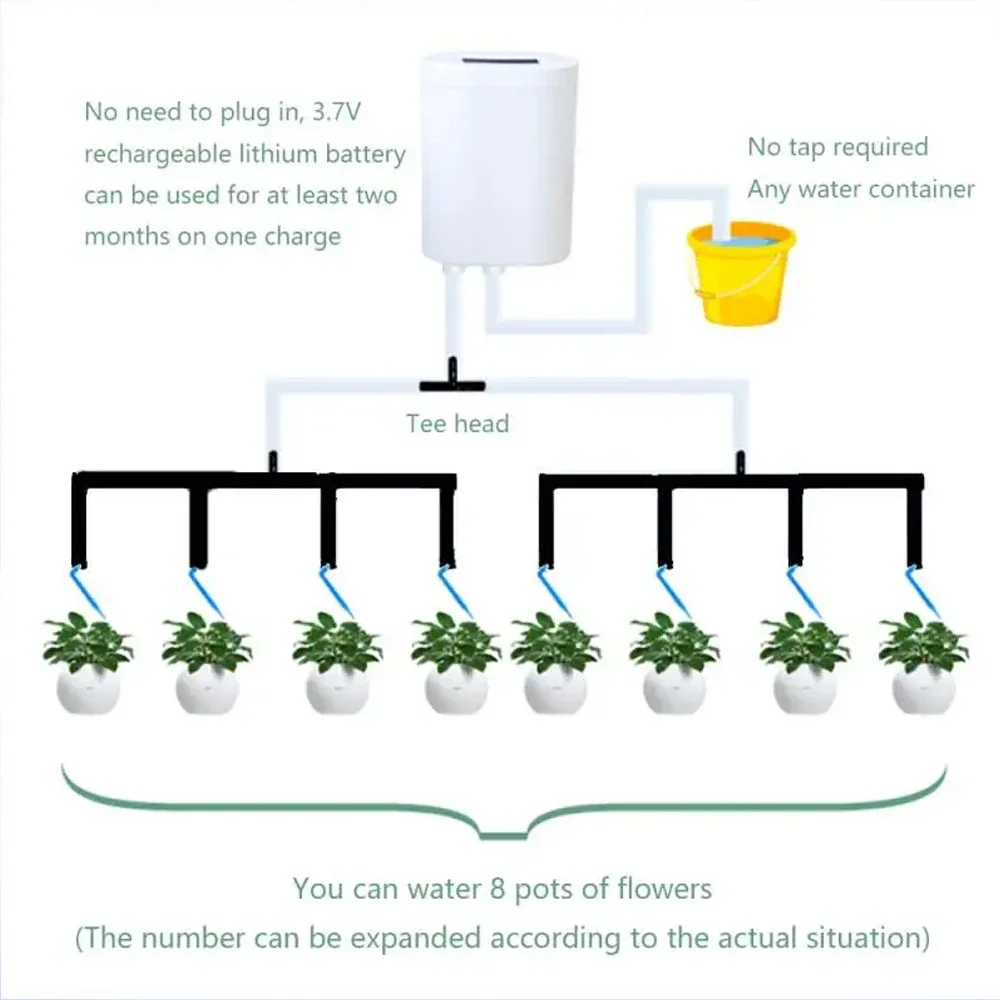 No need to plug in, 3.7V rechargeable lithium battery can be used for at least two months on one charge

No tap required
Any water container

Tee head

You can water 8 pots of flowers
(The number can be expanded according to the actual situation)