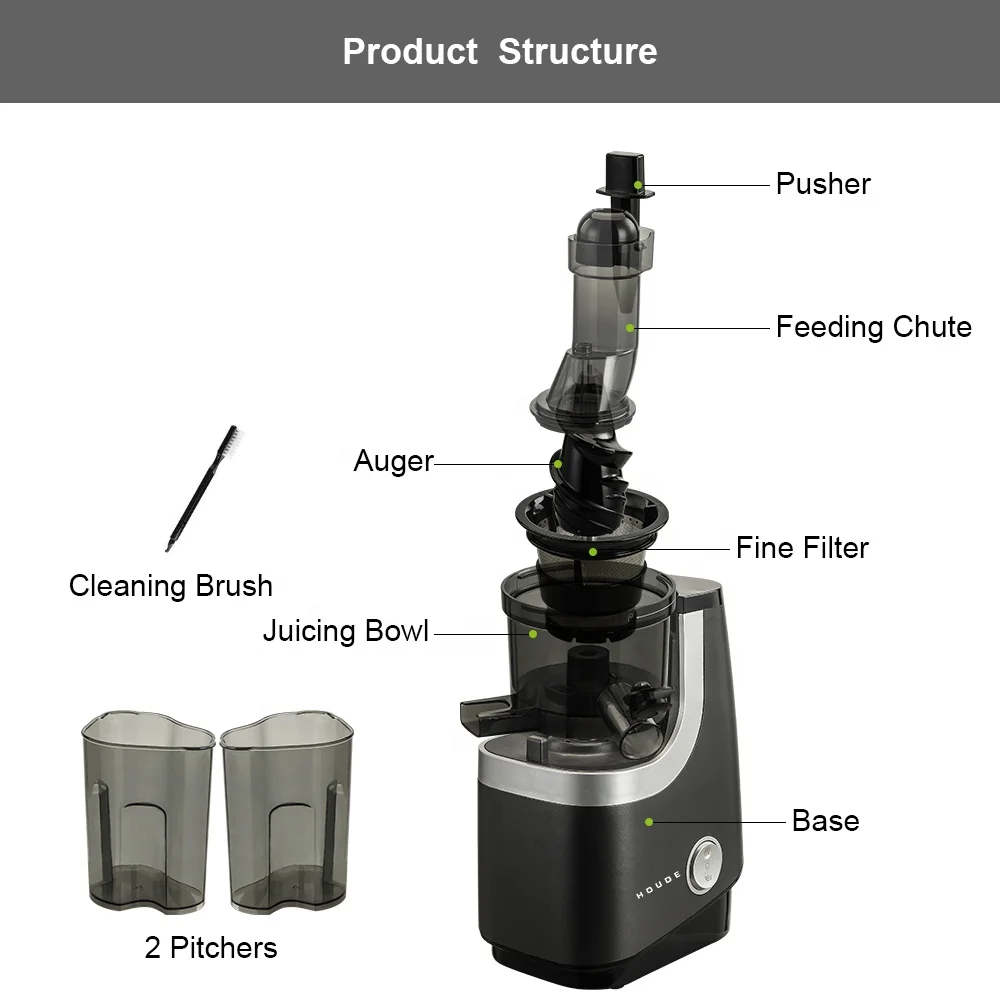 Product Structure

Pusher

Feeding Chute

Auger

Fine Filter

Cleaning Brush

Juicing Bowl

Base

HOUDE

2 Pitchers