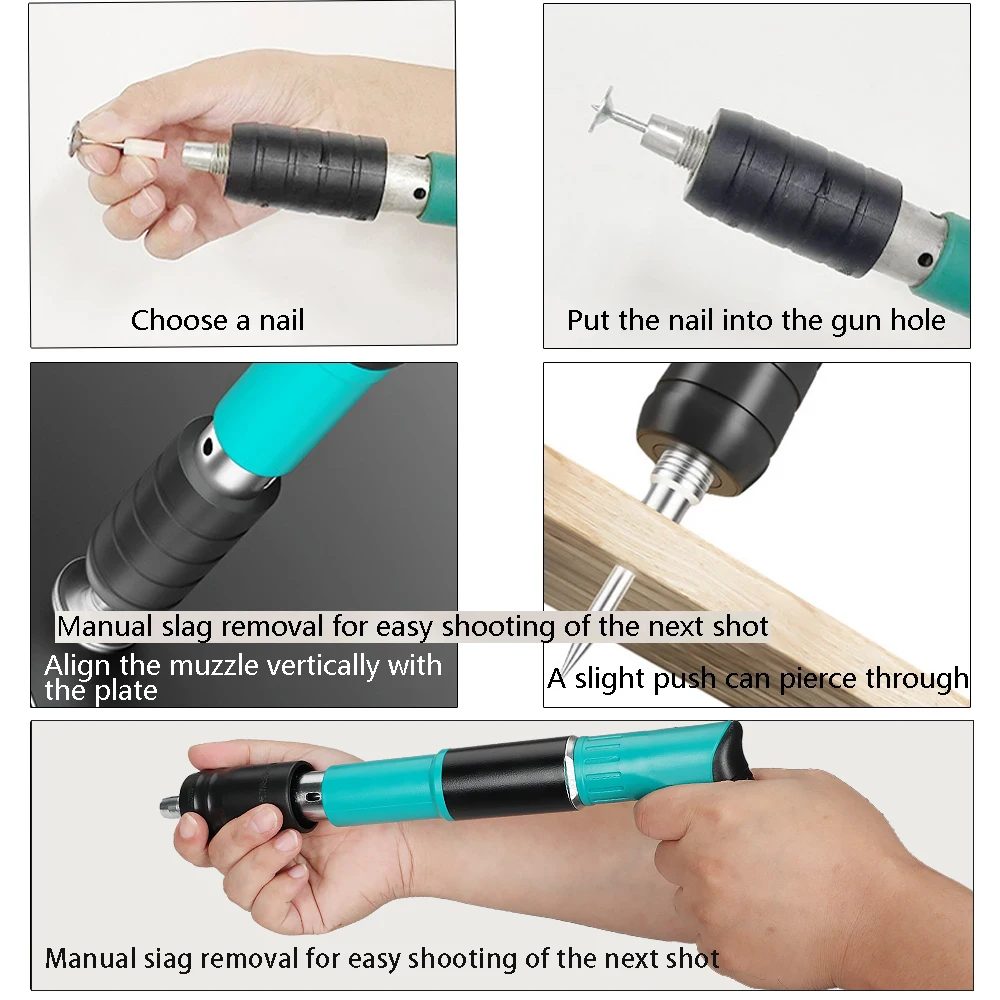 Choose a nail

Put the nail into the gun hole

Manual slag removal for easy shooting of the next shot

Align the muzzle vertically with the plate

A slight push can pierce through

Manual siag removal for easy shooting of the next shot