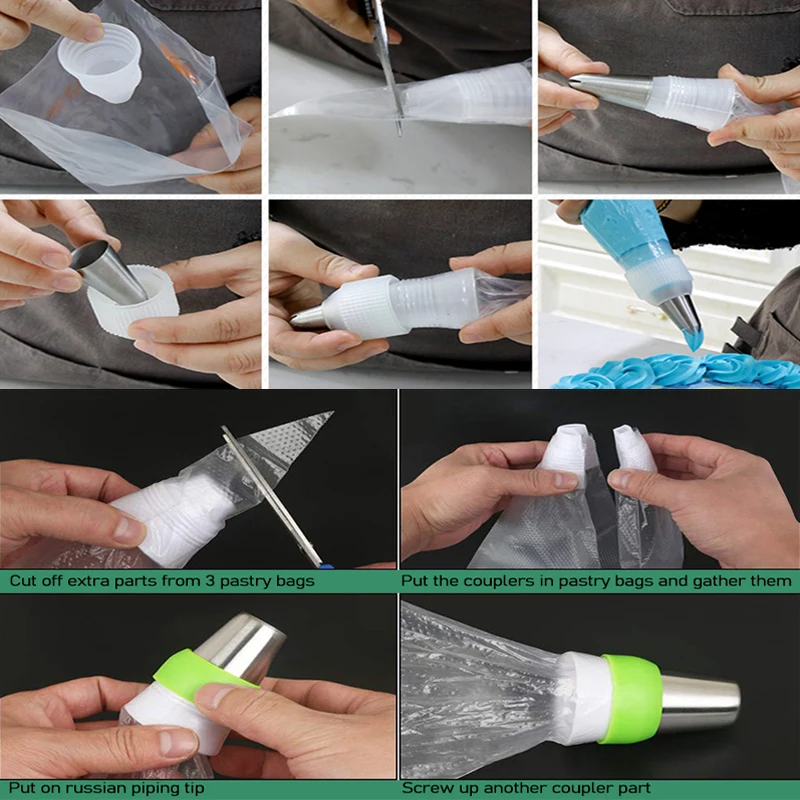 Cut off extra parts from 3 pastry bags

Put the couplers in pastry bags and gather them

Put on russian piping tip

Screw up another coupler part