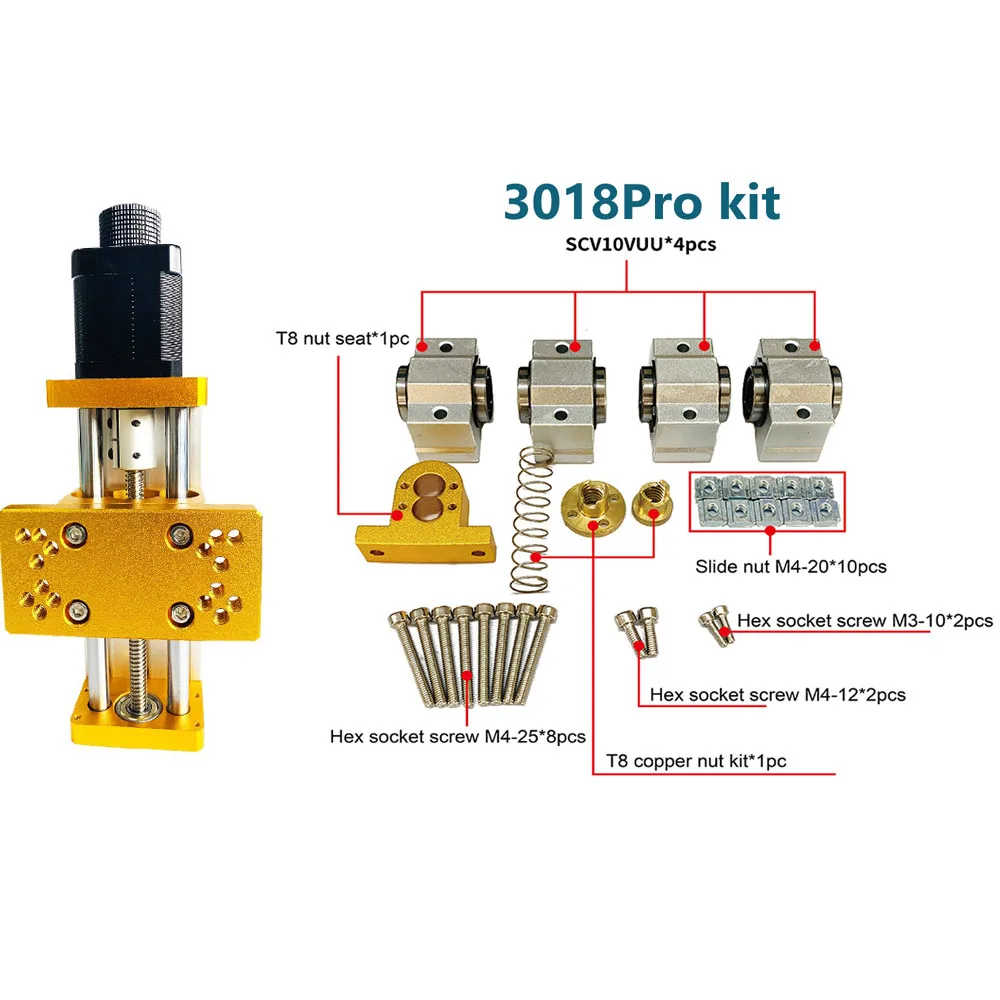 3018Pro kit

SCV10VUU*4pcs

T8 nut seat*1pc

Slide nut M4-20*10pcs

Hex socket screw M3-10*2pcs

Hex socket screw M4-12*2pcs

Hex socket screw M4-25*8pcs

T8 copper nut kit*1pc