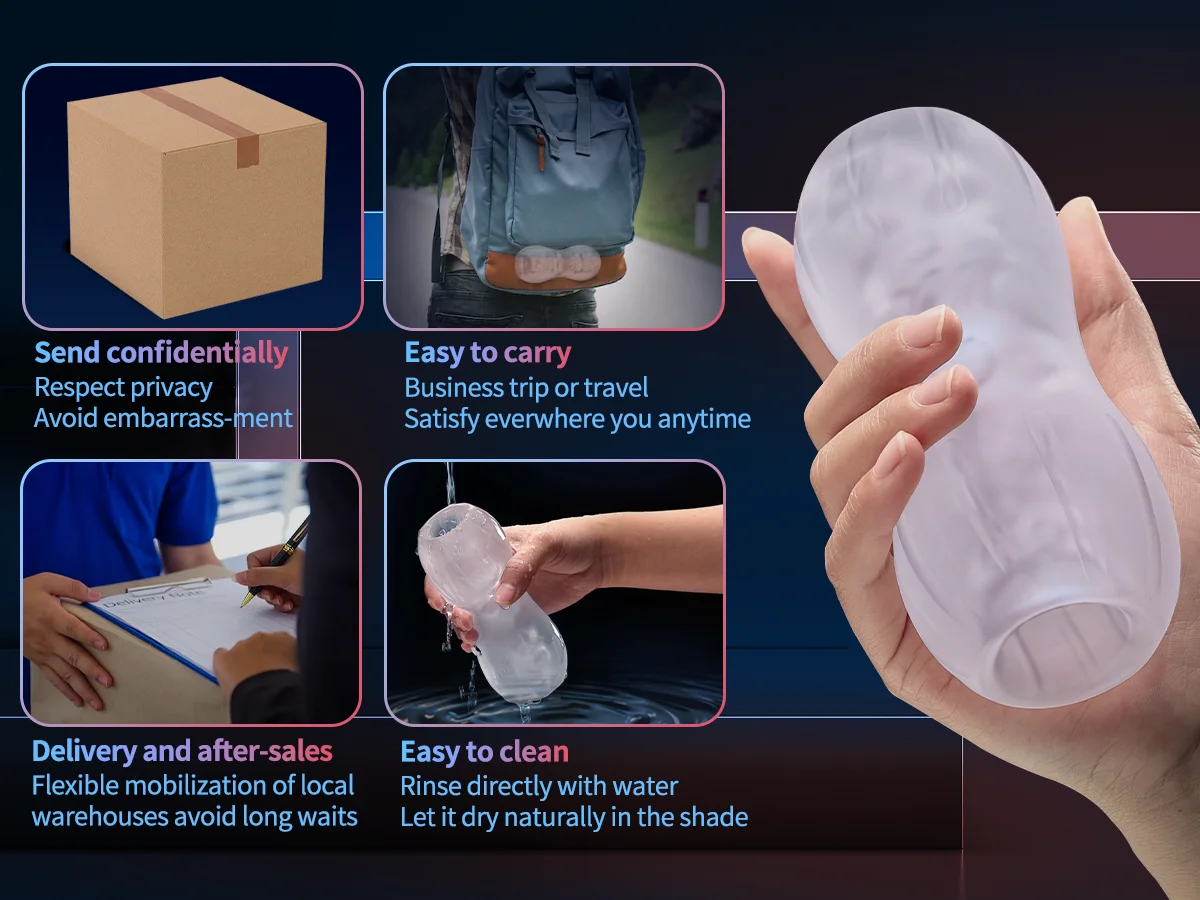 Send confidentially
Respect privacy
Avoid embarrass-ment

Easy to carry
Business trip or travel
Satisfy everwhere you anytime

Delivery Note

Delivery and after-sales
Flexible mobilization of local warehouses avoid long waits

Easy to clean
Rinse directly with water
Let it dry naturally in the shade