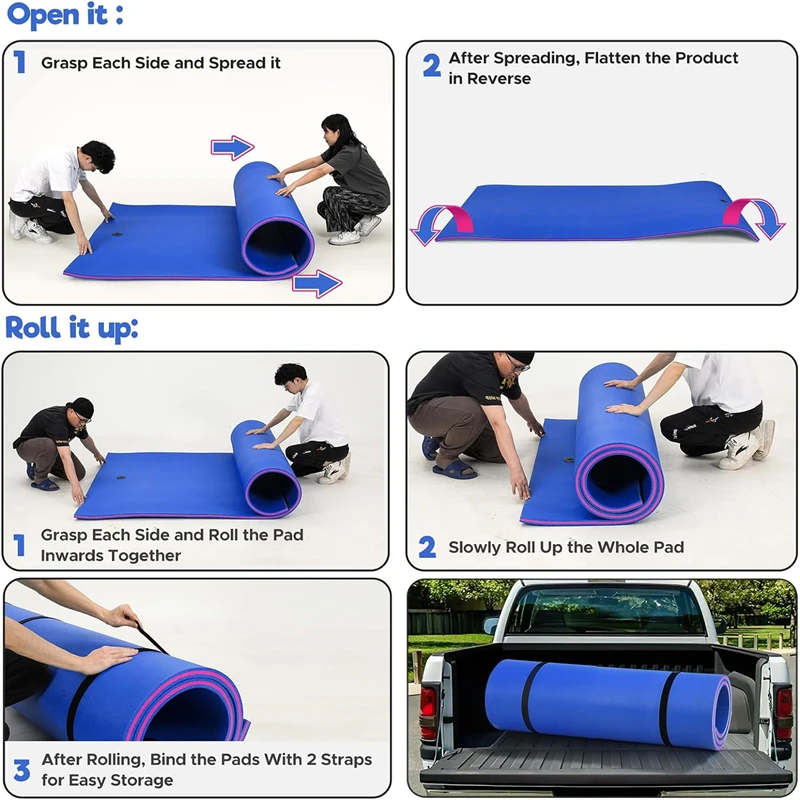 Open it :

1 Grasp Each Side and Spread it

2 After Spreading, Flatten the Product in Reverse

Roll it up:

1 Grasp Each Side and Roll the Pad Inwards Together

2 Slowly Roll Up the Whole Pad

3 After Rolling, Bind the Pads With 2 Straps for Easy Storage