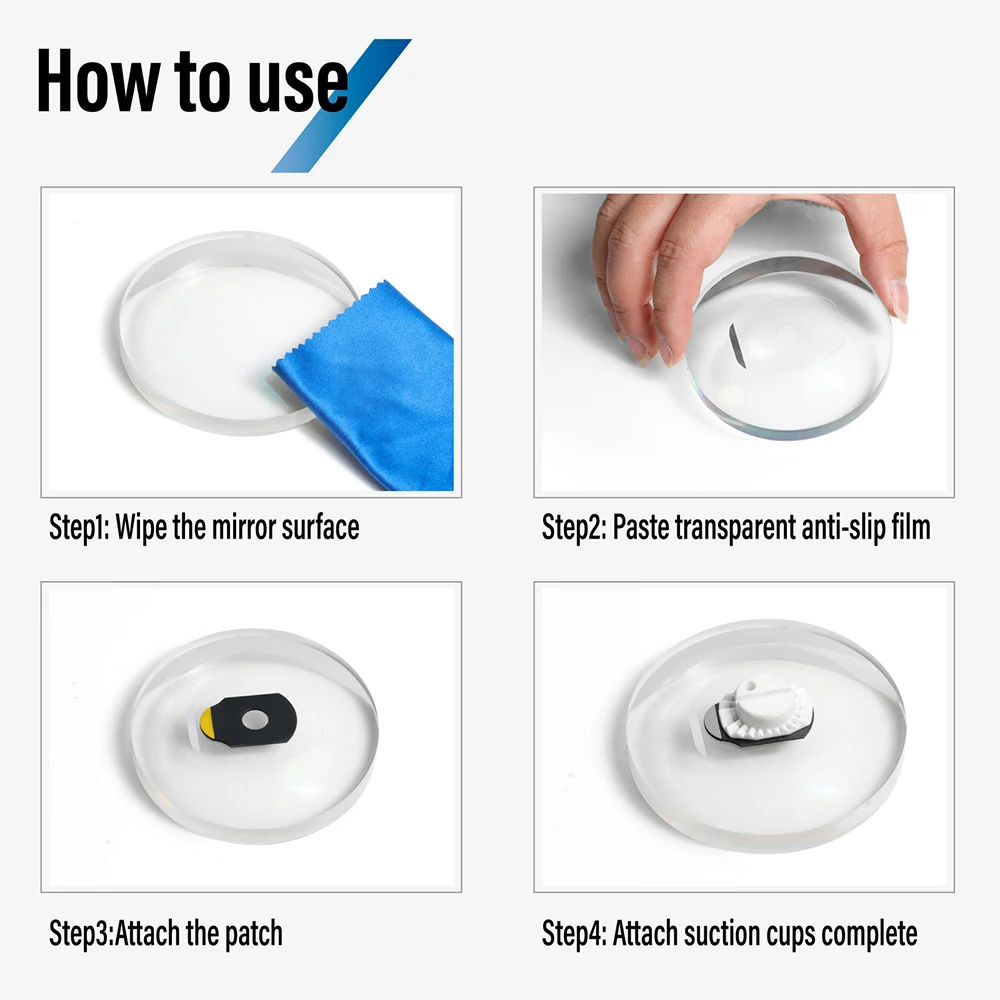 How to use

Step1: Wipe the mirror surface

Step2: Paste transparent anti-slip film

Step3:Attach the patch

Step4: Attach suction cups complete