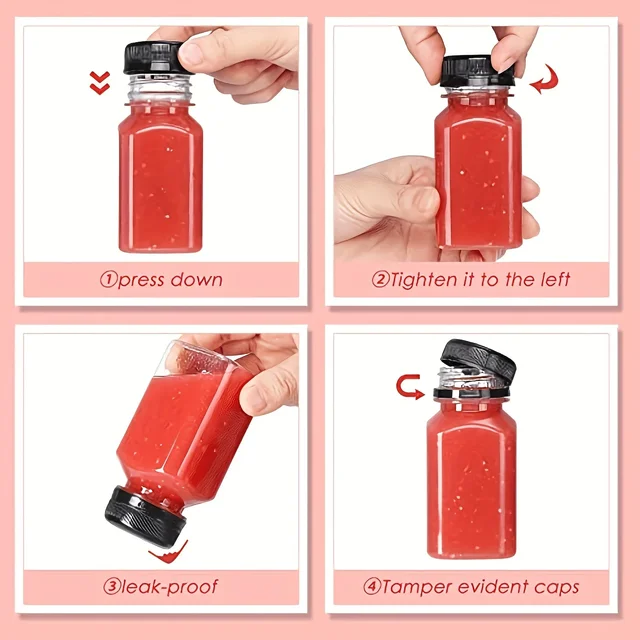 ①press down

②Tighten it to the left

③leak-proof

④Tamper evident caps