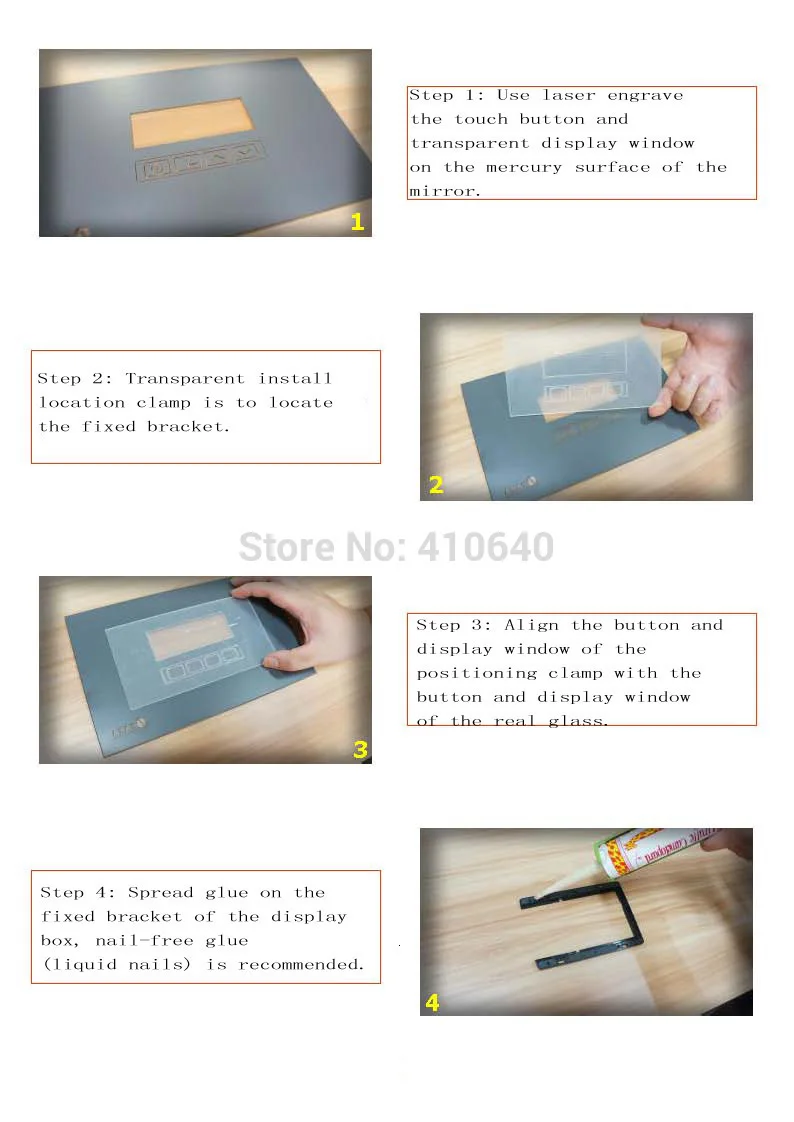 1

Step 1: Use laser engrave the touch button and transparent display window on the mercury surface of the mirror.

Step 2: Transparent install location clamp is to locate the fixed bracket.

2

Store No: 410640

3

Step 3: Align the button and display window of the positioning clamp with the button and display window of the real glass.

Step 4: Spread glue on the fixed bracket of the display box, nail-free glue (liquid nails) is recommended.

4