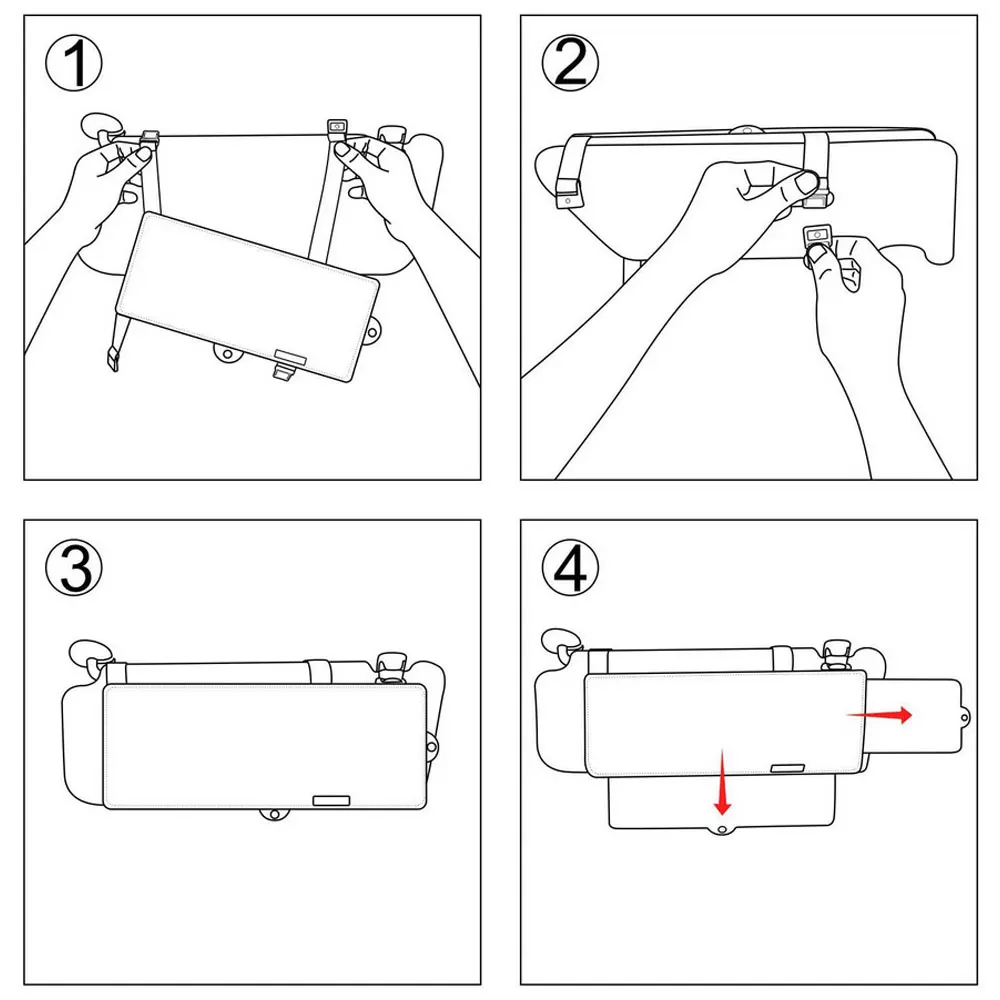 ①

②

③

④