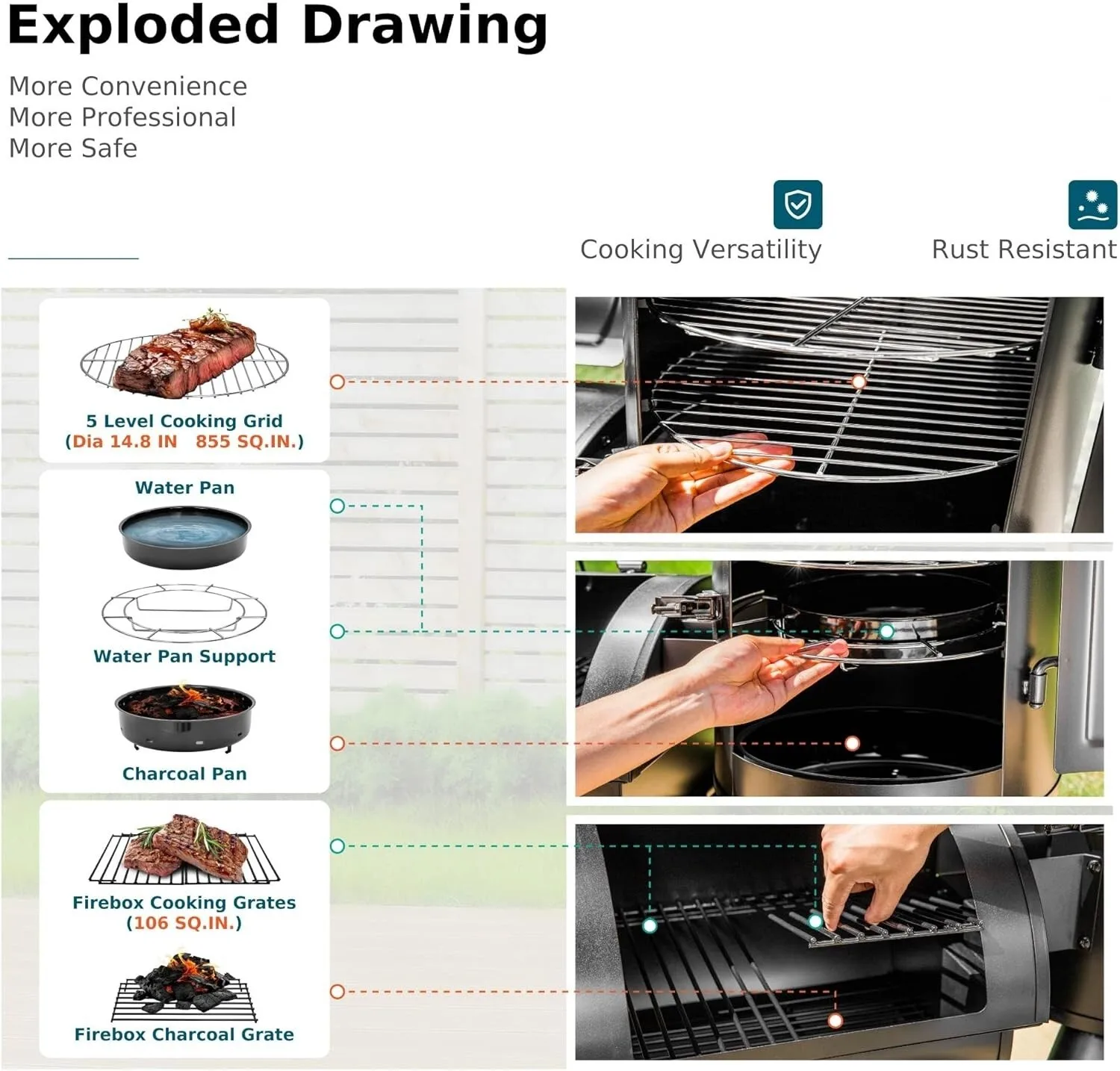 Exploded Drawing

More Convenience
More Professional
More Safe

Cooking Versatility

Rust Resistant

5 Level Cooking Grid
(Dia 14.8 IN 855 SQ.IN.)

Water Pan

Water Pan Support

Charcoal Pan

Firebox Cooking Grates
(106 SQ.IN.)

Firebox Charcoal Grate