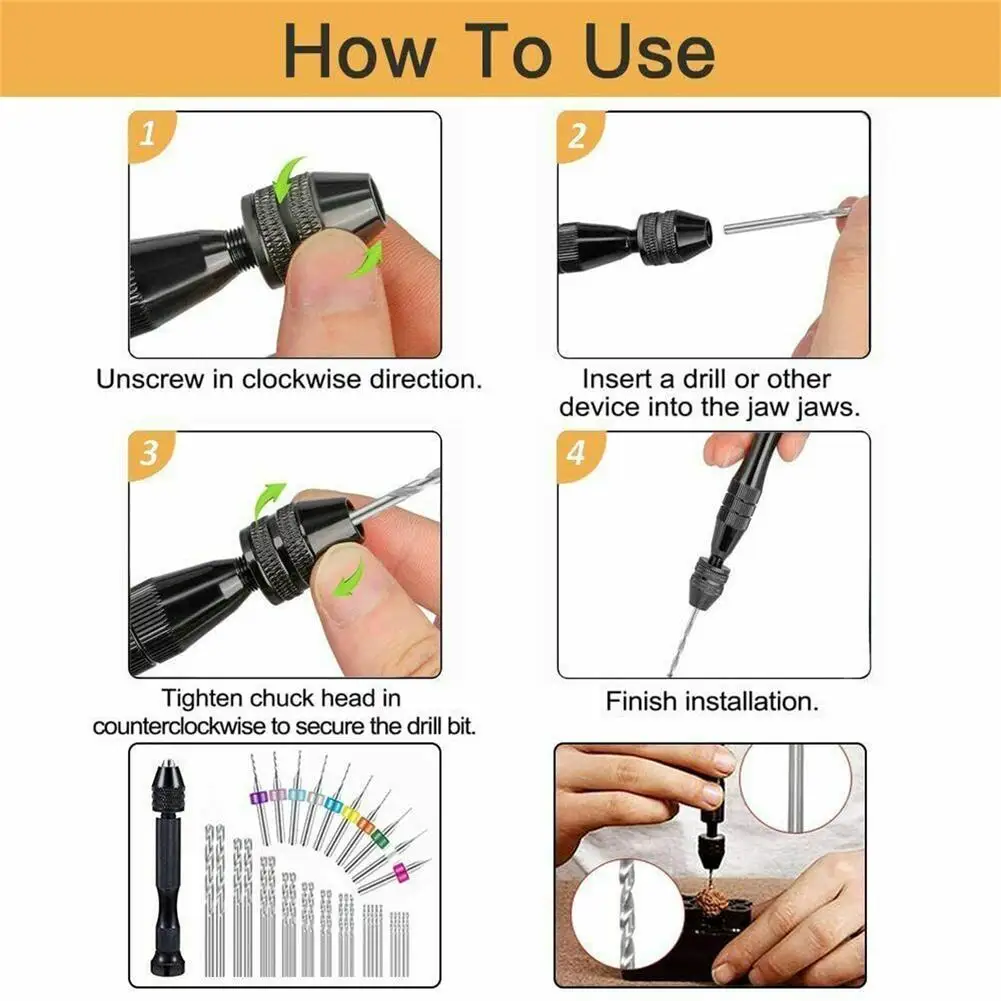 How To Use

1

Unscrew in clockwise direction.

2

Insert a drill or other device into the jaw jaws.

3

Tighten chuck head in counterclockwise to secure the drill bit.

4

Finish installation.