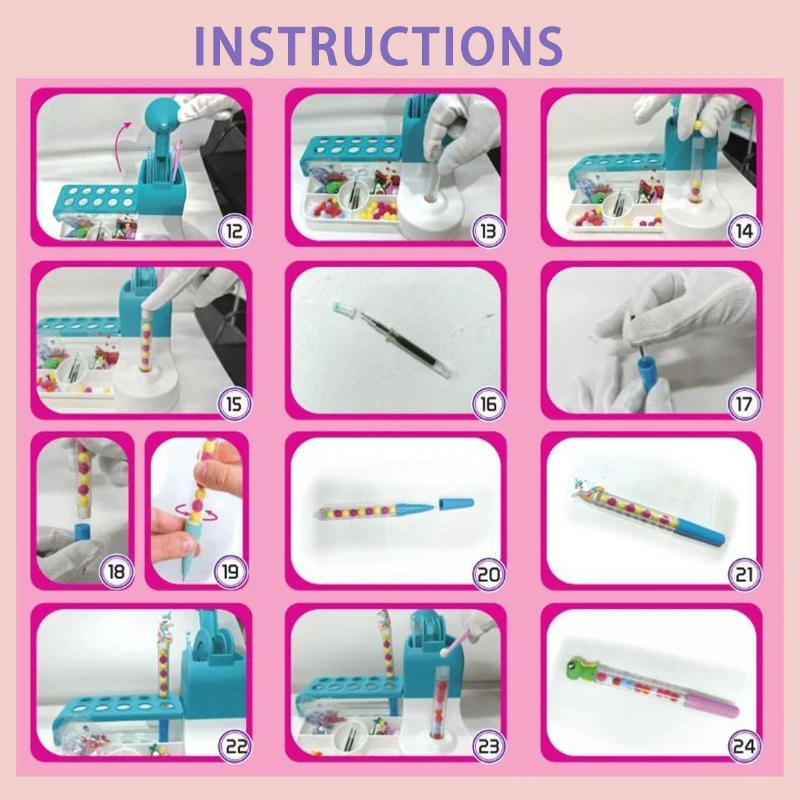 INSTRUCTIONS

12

13

14

15

16

17

18

19

20

21

22

23

24