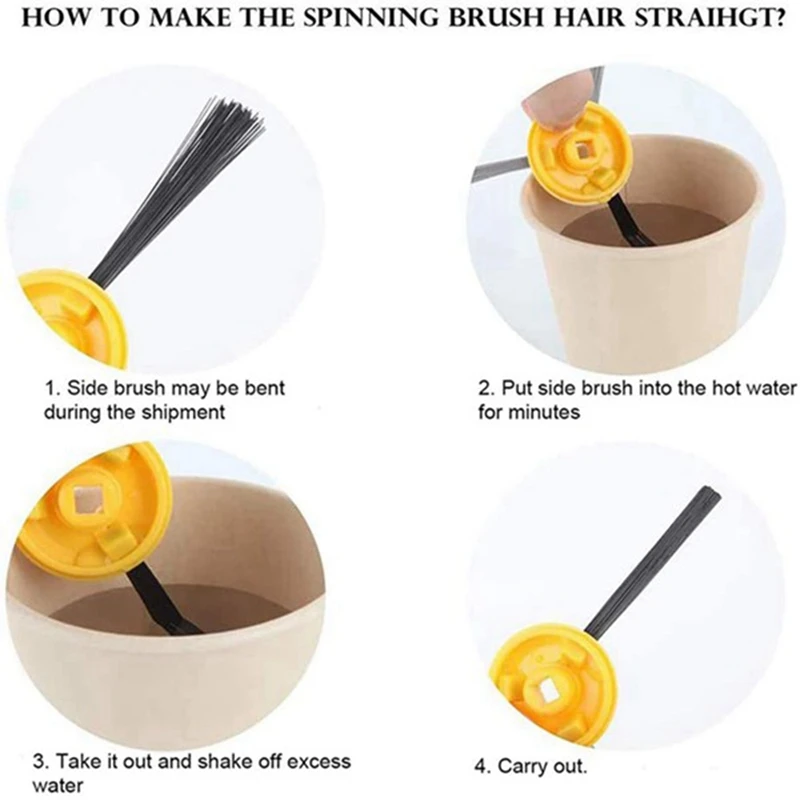 HOW TO MAKE THE SPINNING BRUSH HAIR STRAIHGT?

1. Side brush may be bent during the shipment

2. Put side brush into the hot water for minutes

3. Take it out and shake off excess water

4. Carry out.