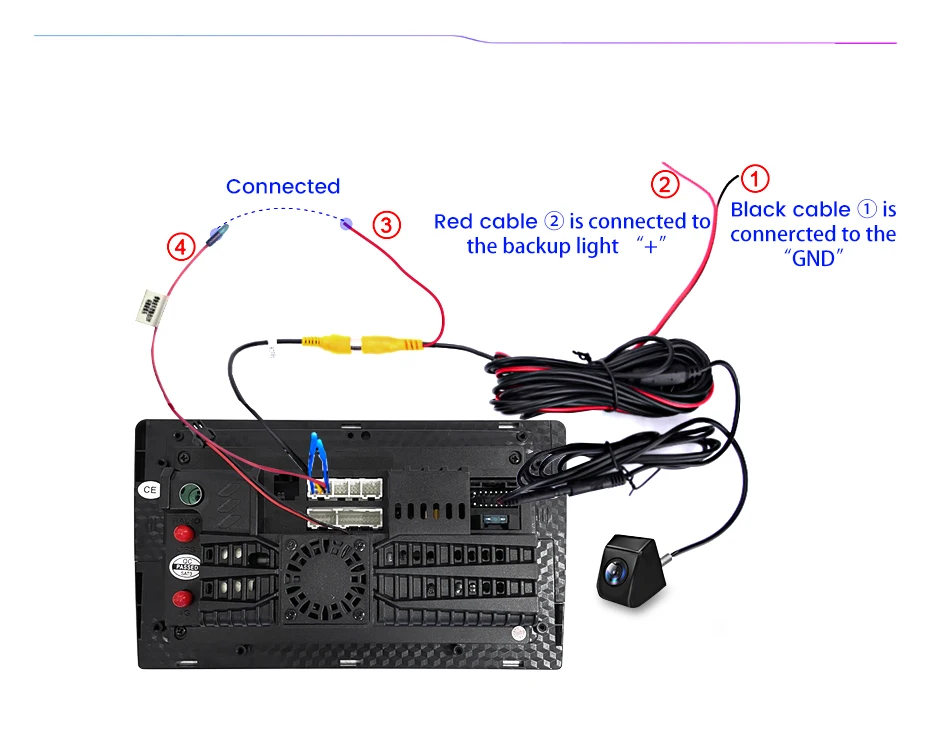 Connected

4

3

2

1

Red cable ② is connected to the backup light "+"

Black cable ① is connercted to the "GND"

CE

QC PASSED