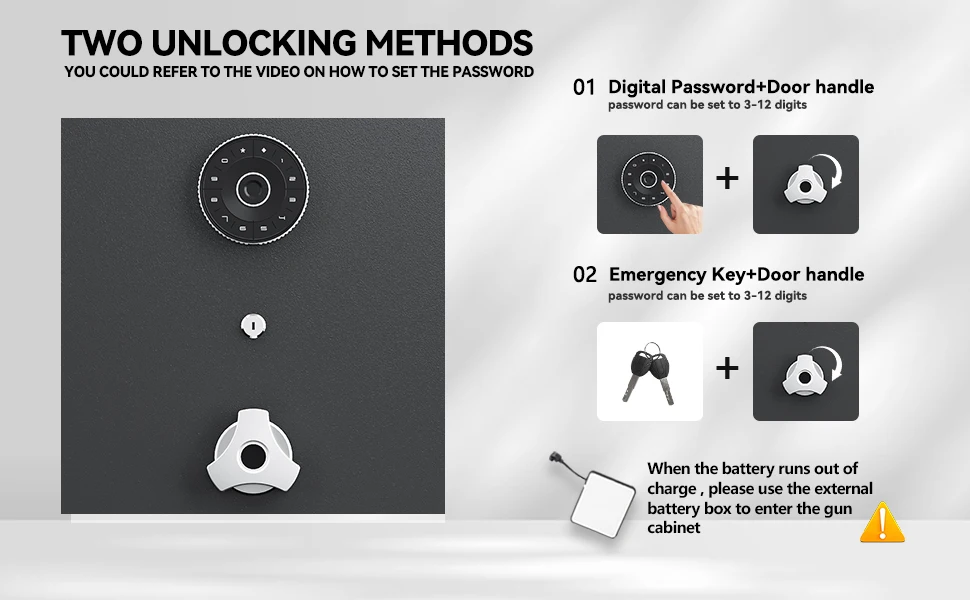 TWO UNLOCKING METHODS
YOU COULD REFER TO THE VIDEO ON HOW TO SET THE PASSWORD

01 Digital Password+Door handle
password can be set to 3-12 digits

+

02 Emergency Key+Door handle
password can be set to 3-12 digits

+

When the battery runs out of charge , please use the external battery box to enter the gun cabinet