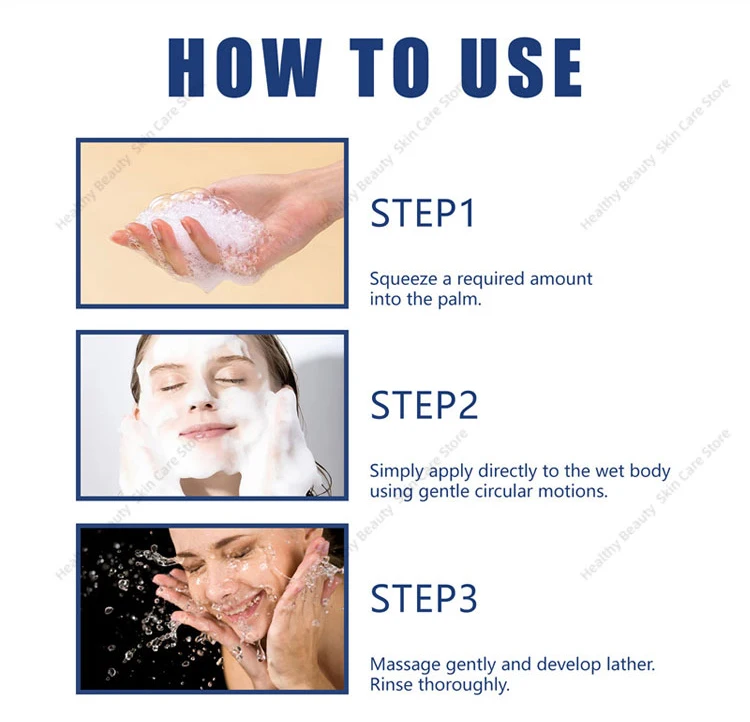 HOW TO USE

STEP1

Squeeze a required amount into the palm.

STEP2

Simply apply directly to the wet body using gentle circular motions.

STEP3

Massage gently and develop lather. Rinse thoroughly.

Healthy Beauty Skin Care Store