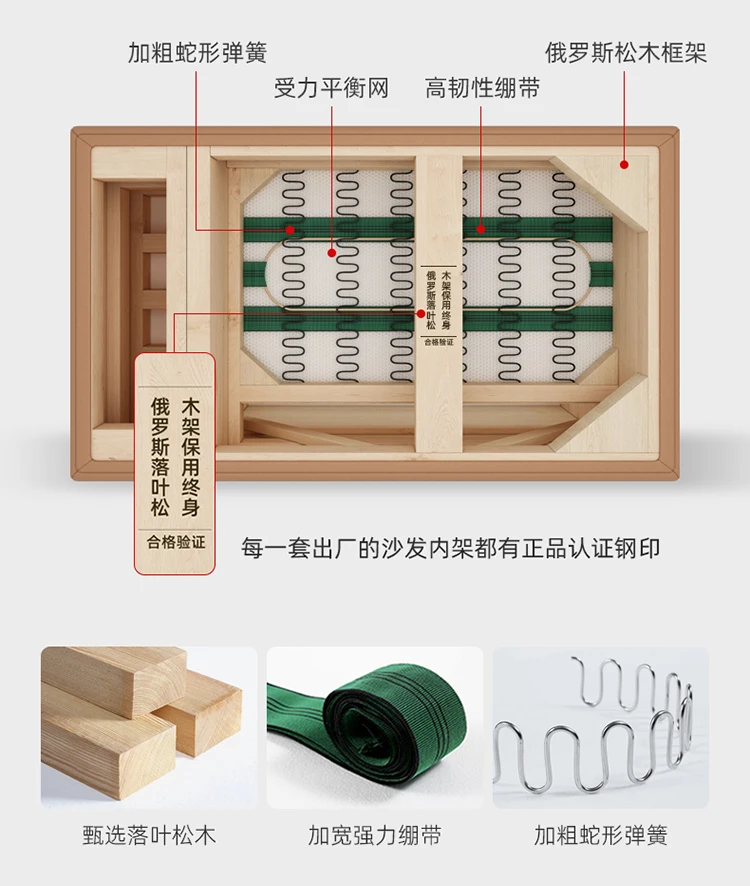 加粗蛇形弹簧

受力平衡网

高韧性绷带

俄罗斯松木框架

木架保用终身
俄罗斯落叶松
合格验证

木架保用终身
俄罗斯落叶松
合格验证

每一套出厂的沙发内架都有正品认证钢印

甄选落叶松木

加宽强力绷带

加粗蛇形弹簧