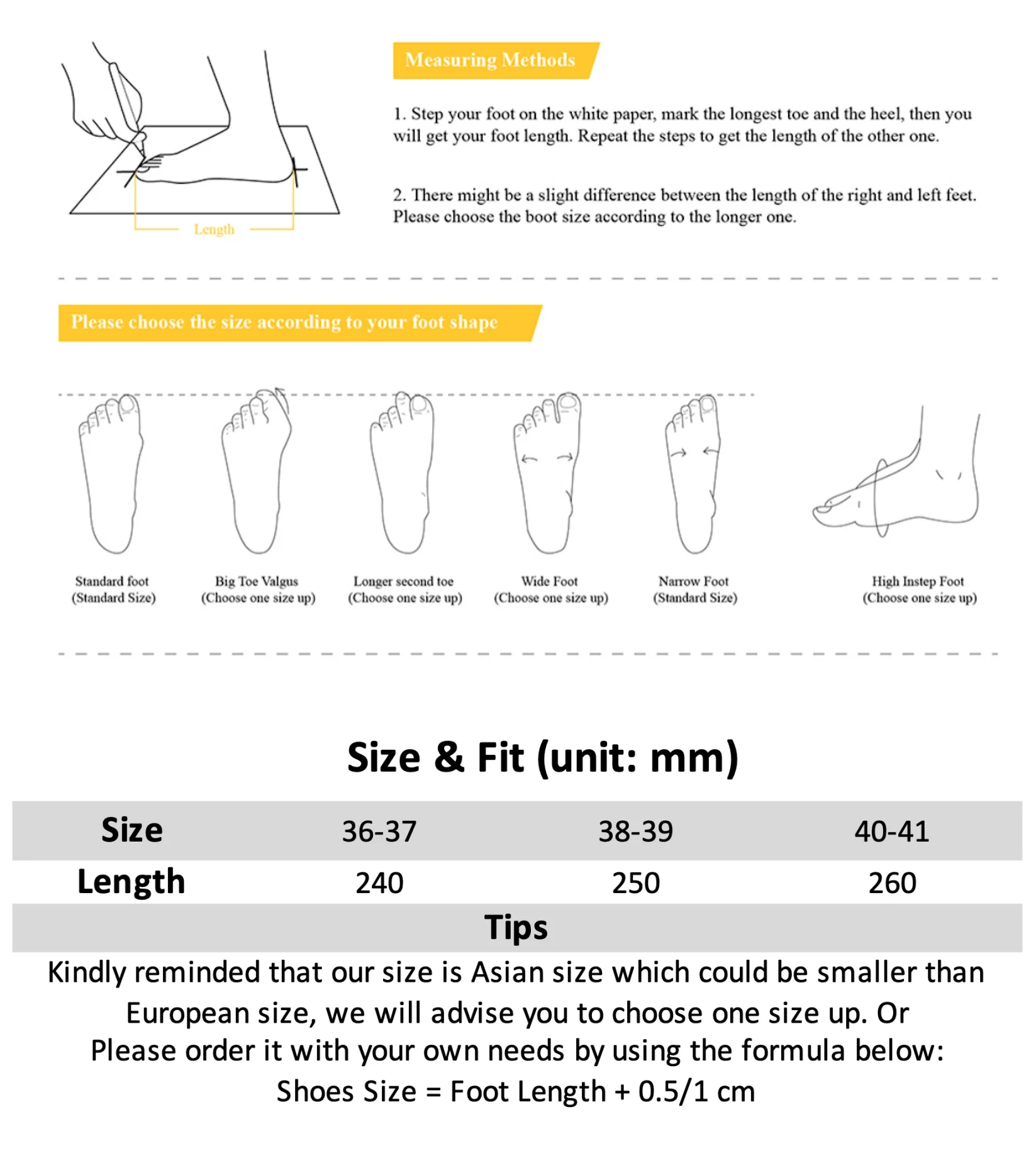 Length

Measuring Methods

1. Step your foot on the white paper, mark the longest toe and the heel, then you will get your foot length. Repeat the steps to get the length of the other one.

2. There might be a slight difference between the length of the right and left feet. Please choose the boot size according to the longer one.

Please choose the size according to your foot shape

Standard foot
(Standard Size)

Big Toe Valgus
(Choose one size up)

Longer second toe
(Choose one size up)

Wide Foot
(Choose one size up)

Narrow Foot
(Standard Size)

High Instep Foot
(Choose one size up)

Size & Fit (unit: mm)

| Size | 36-37 | 38-39 | 40-41 |
|---|---|---|---|
| Length | 240 | 250 | 260 |

Tips

Kindly reminded that our size is Asian size which could be smaller than European size, we will advise you to choose one size up. Or Please order it with your own needs by using the formula below:
Shoes Size = Foot Length + 0.5/1 cm