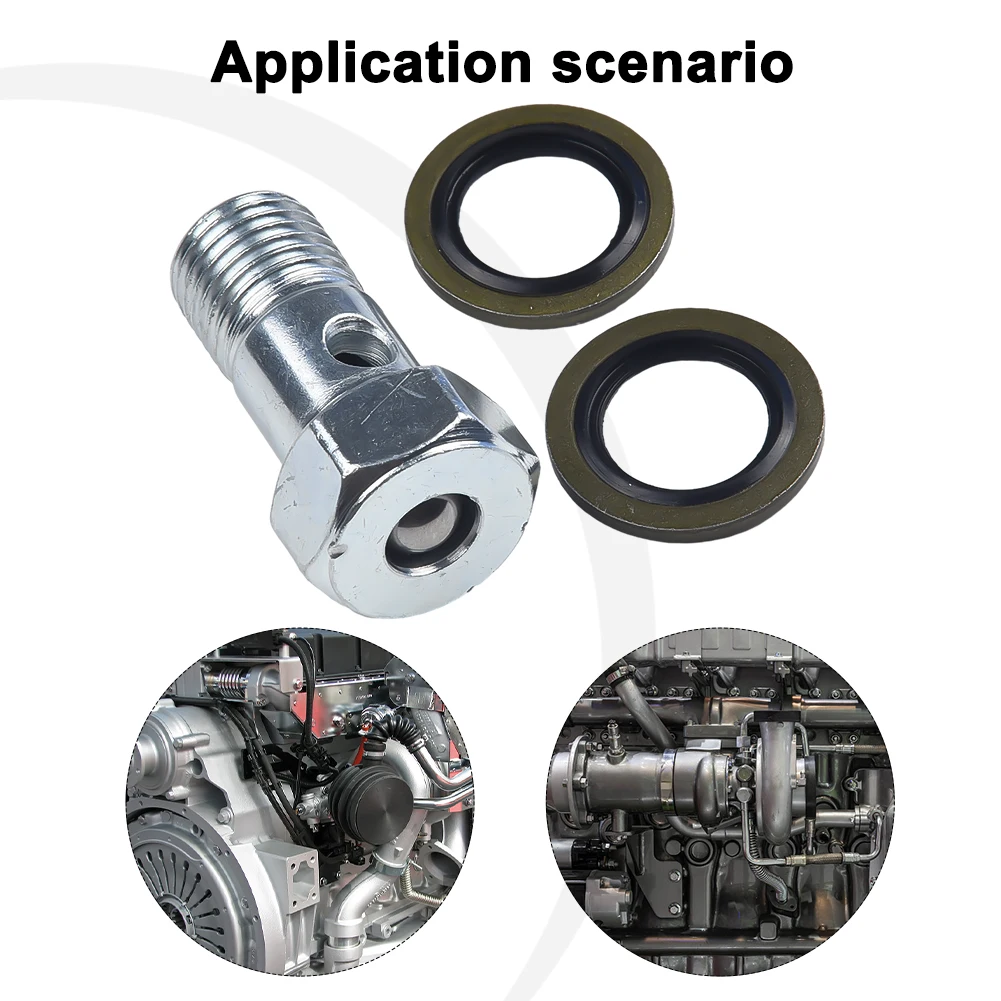 Application scenario