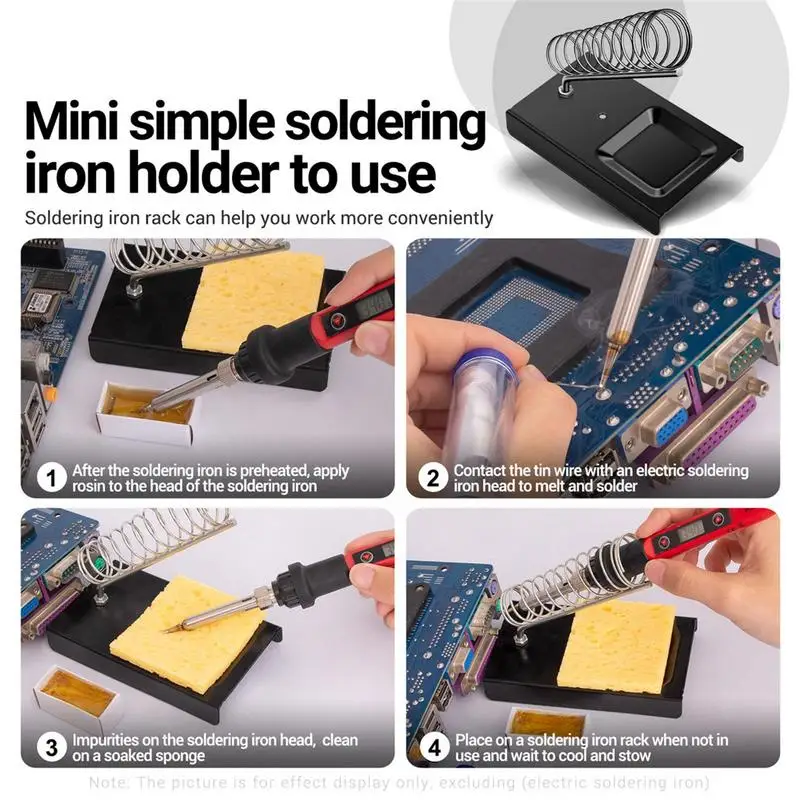 Mini simple soldering iron holder to use

Soldering iron rack can help you work more conveniently

1 After the soldering iron is preheated, apply rosin to the head of the soldering iron

2 Contact the tin wire with an electric soldering iron head to melt and solder

3 Impurities on the soldering iron head, clean on a soaked sponge

4 Place on a soldering iron rack when not in use and wait to cool and stow

Note: The picture is for effect display only, excluding (electric soldering iron)