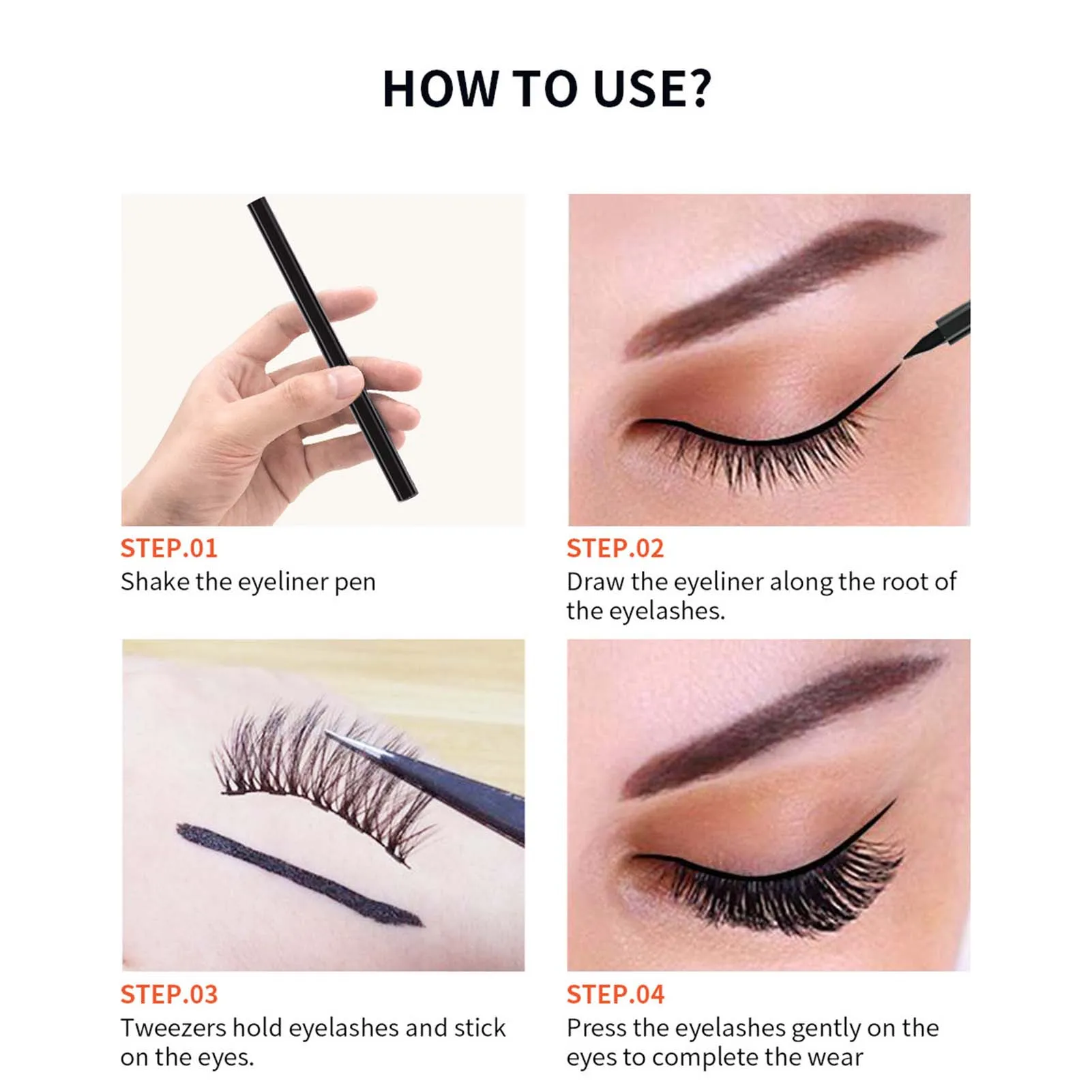 HOW TO USE?

STEP.01
Shake the eyeliner pen

STEP.02
Draw the eyeliner along the root of the eyelashes.

STEP.03
Tweezers hold eyelashes and stick on the eyes.

STEP.04
Press the eyelashes gently on the eyes to complete the wear