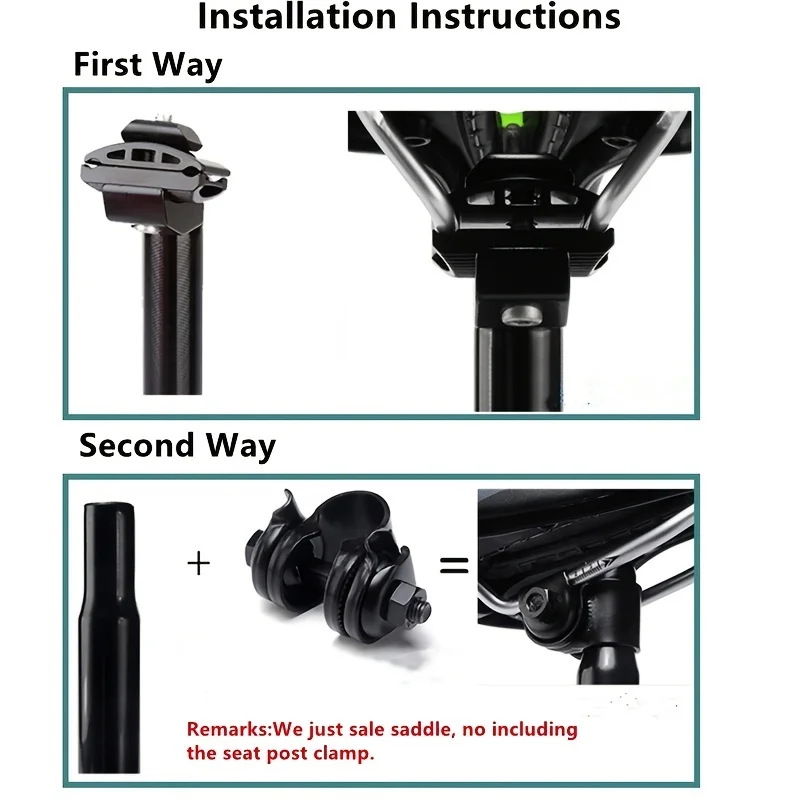 Installation Instructions

First Way

Second Way

+

=

Remarks:We just sale saddle, no including the seat post clamp.