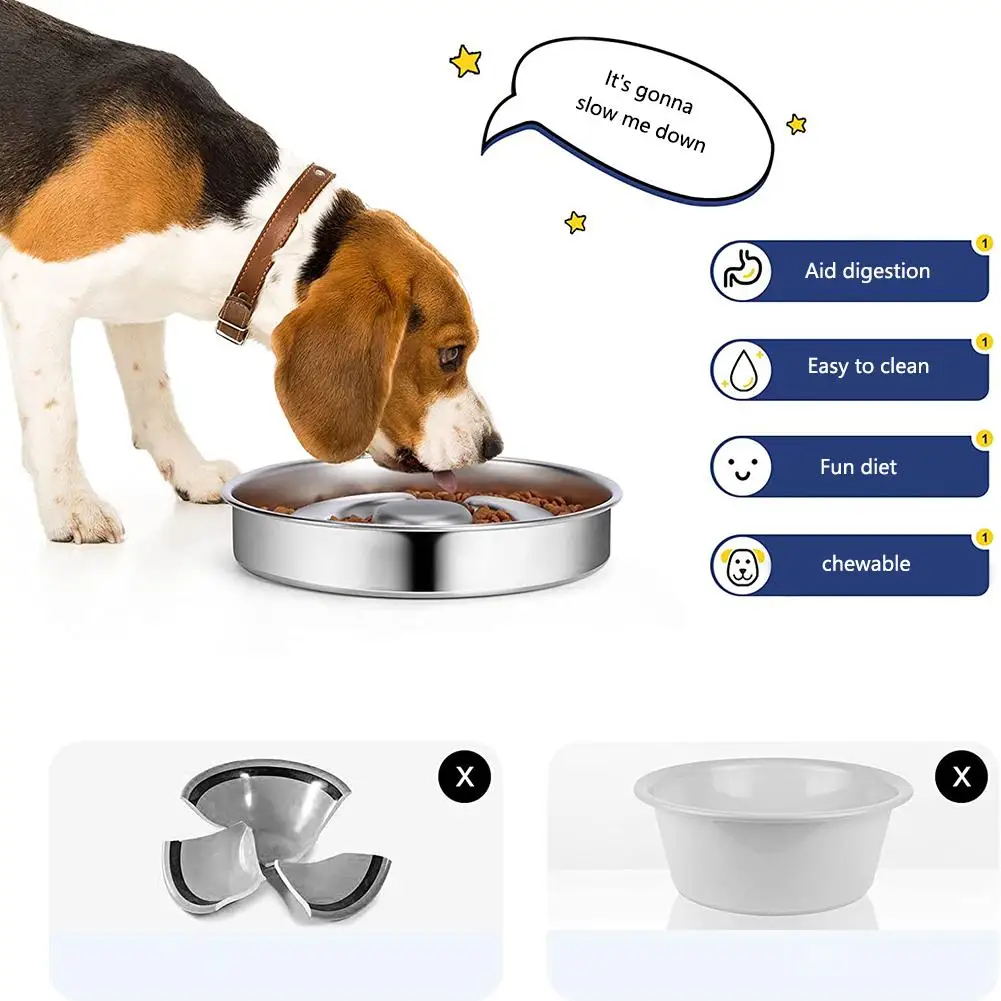 It's gonna slow me down

1
Aid digestion

1
Easy to clean

1
Fun diet

1
chewable

X

X