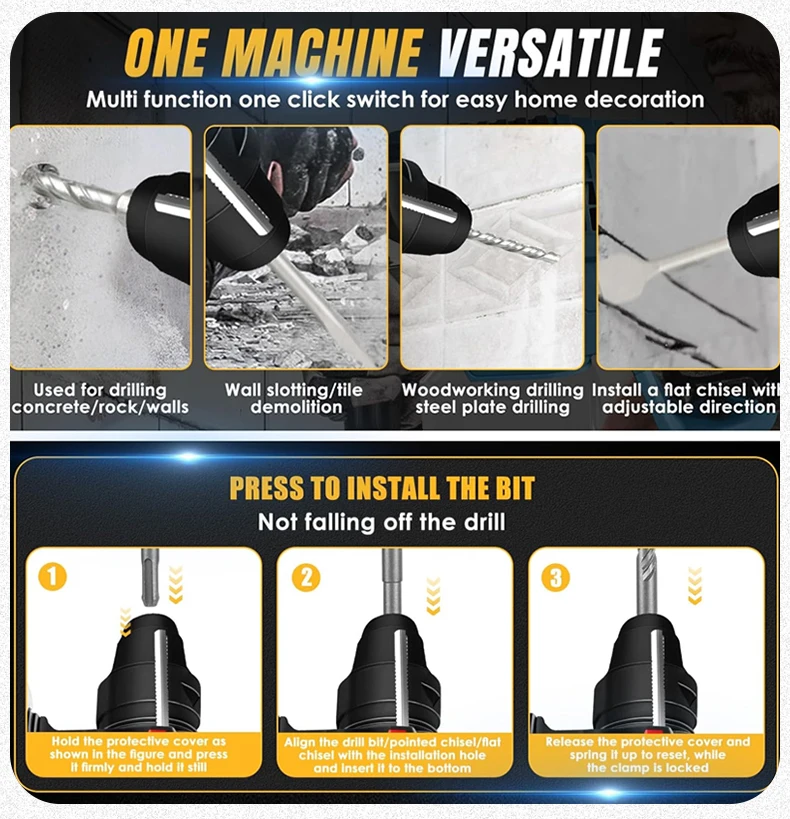 ONE MACHINE VERSATILE

Multi function one click switch for easy home decoration

Used for drilling concrete/rock/walls

Wall slotting/tile demolition

Woodworking drilling steel plate drilling

Install a flat chisel with adjustable direction

PRESS TO INSTALL THE BIT

Not falling off the drill

1

Hold the protective cover as shown in the figure and press it firmly and hold it still

2

Align the drill bit/pointed chisel/flat chisel with the installation hole and insert it to the bottom

3

Release the protective cover and spring it up to reset, while the clamp is locked