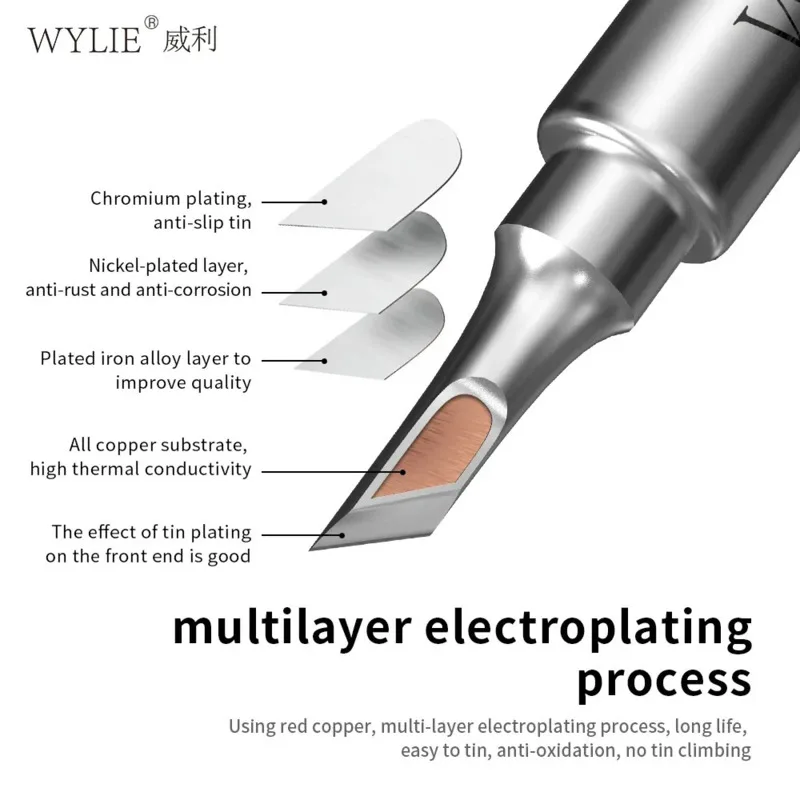 WYLIE® 威利

Chromium plating, anti-slip tin

Nickel-plated layer, anti-rust and anti-corrosion

Plated iron alloy layer to improve quality

All copper substrate, high thermal conductivity

The effect of tin plating on the front end is good

multilayer electroplating process

Using red copper, multi-layer electroplating process, long life, easy to tin, anti-oxidation, no tin climbing