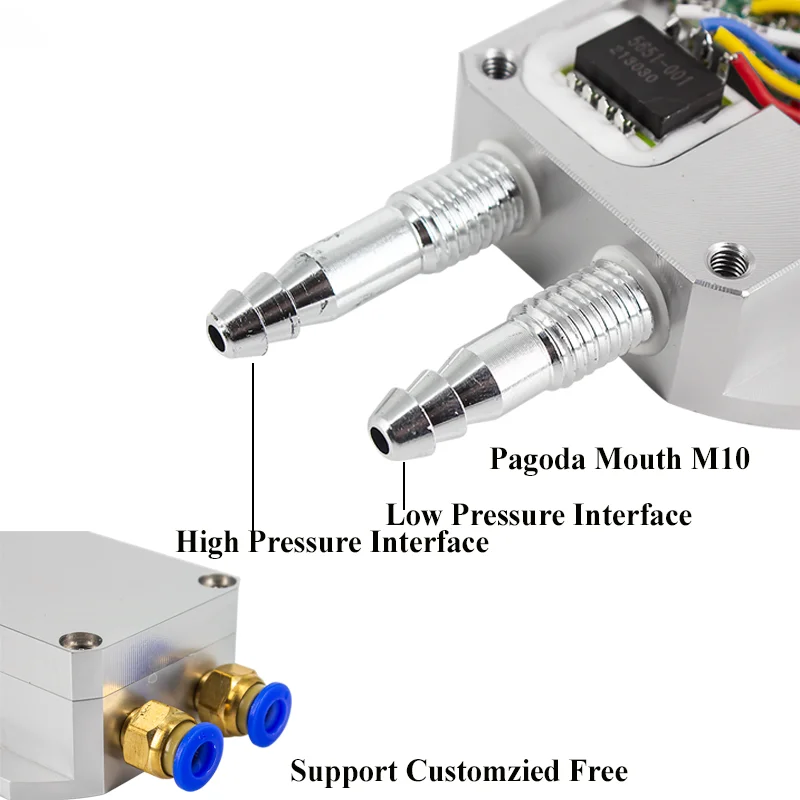 5851-001
213030

Pagoda Mouth M10

Low Pressure Interface

High Pressure Interface

Support Customzied Free