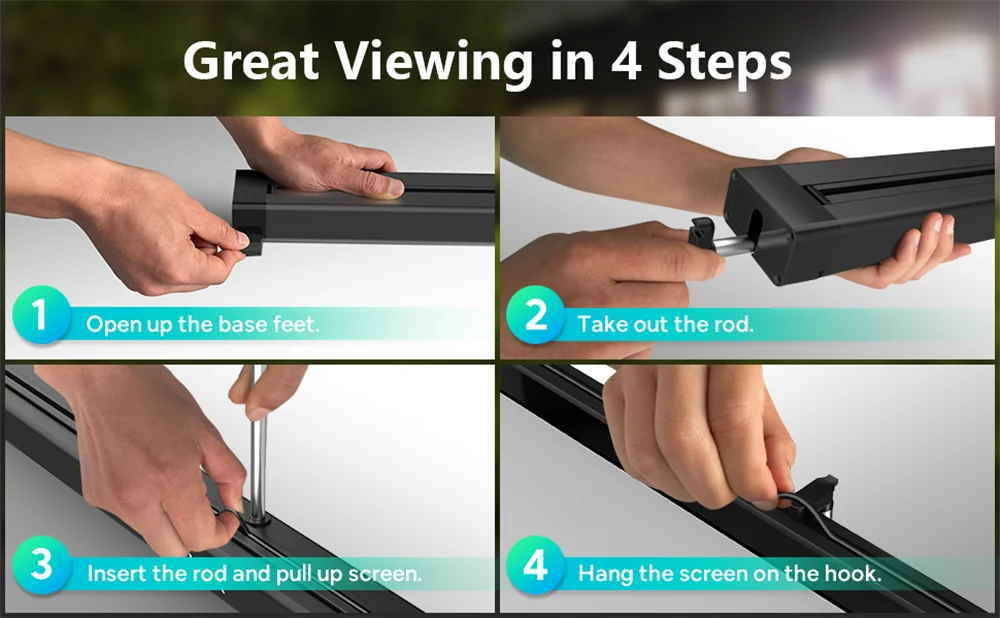 Great Viewing in 4 Steps

1 Open up the base feet.

2 Take out the rod.

3 Insert the rod and pull up screen.

4 Hang the screen on the hook.