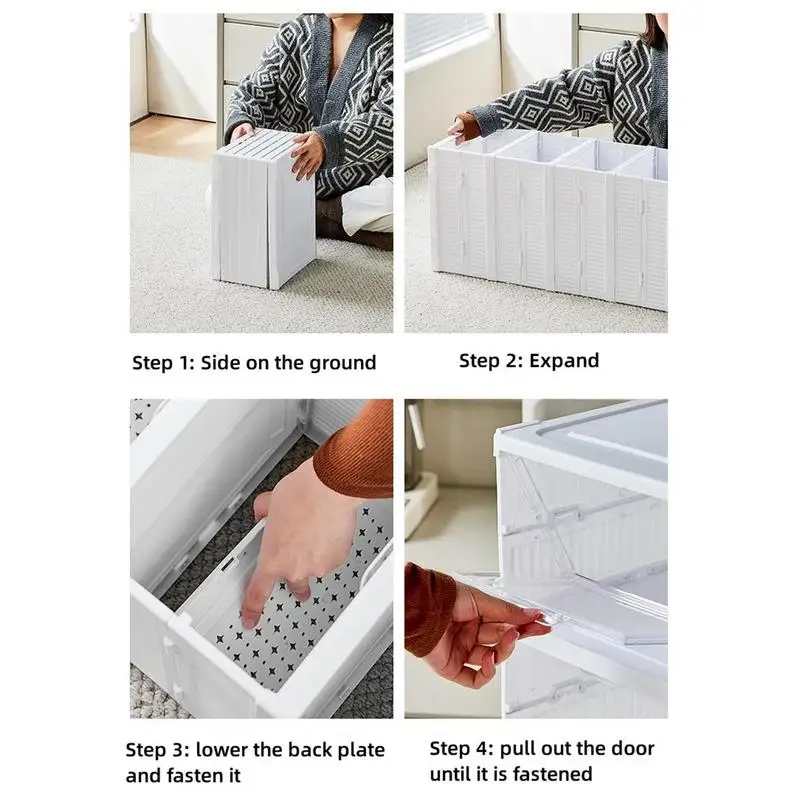 Step 1: Side on the ground

Step 2: Expand

Step 3: lower the back plate and fasten it

Step 4: pull out the door until it is fastened