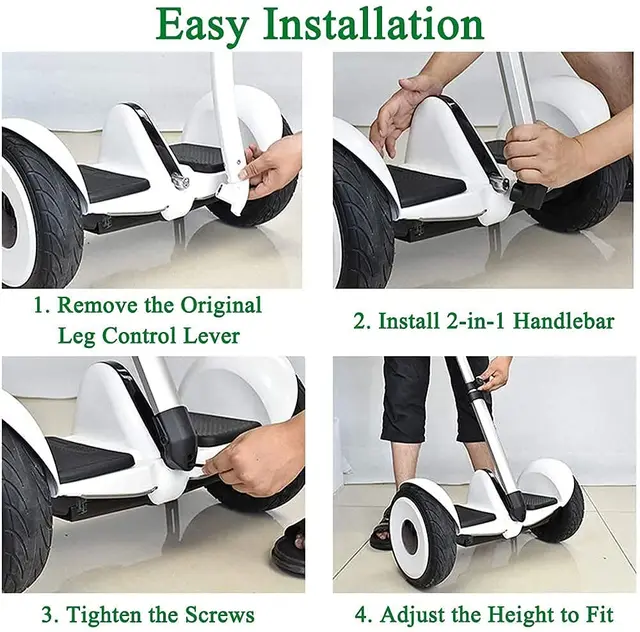 Easy Installation

1. Remove the Original Leg Control Lever

2. Install 2-in-1 Handlebar

3. Tighten the Screws

4. Adjust the Height to Fit