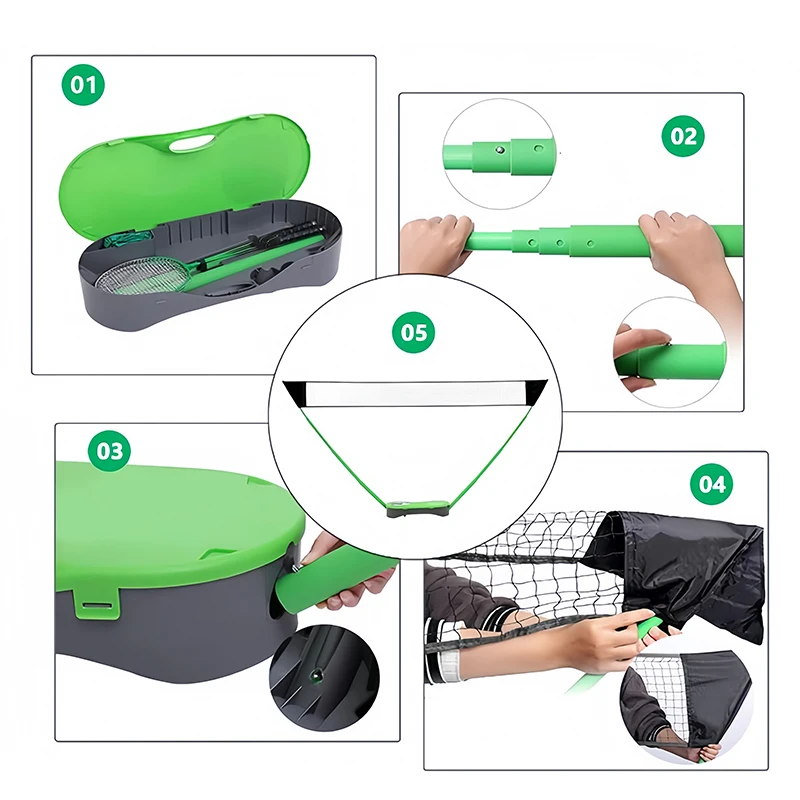 01

02

05

03

04