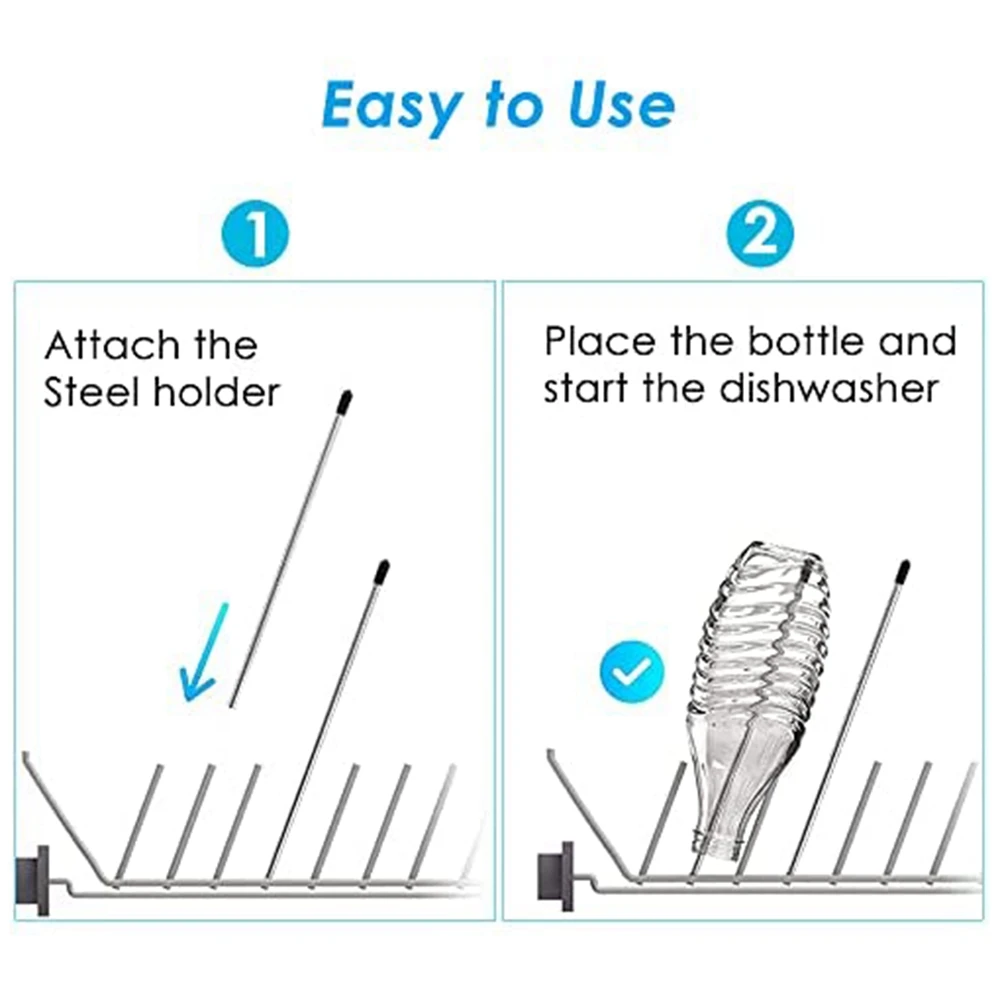 Easy to Use

1

Attach the Steel holder

2

Place the bottle and start the dishwasher