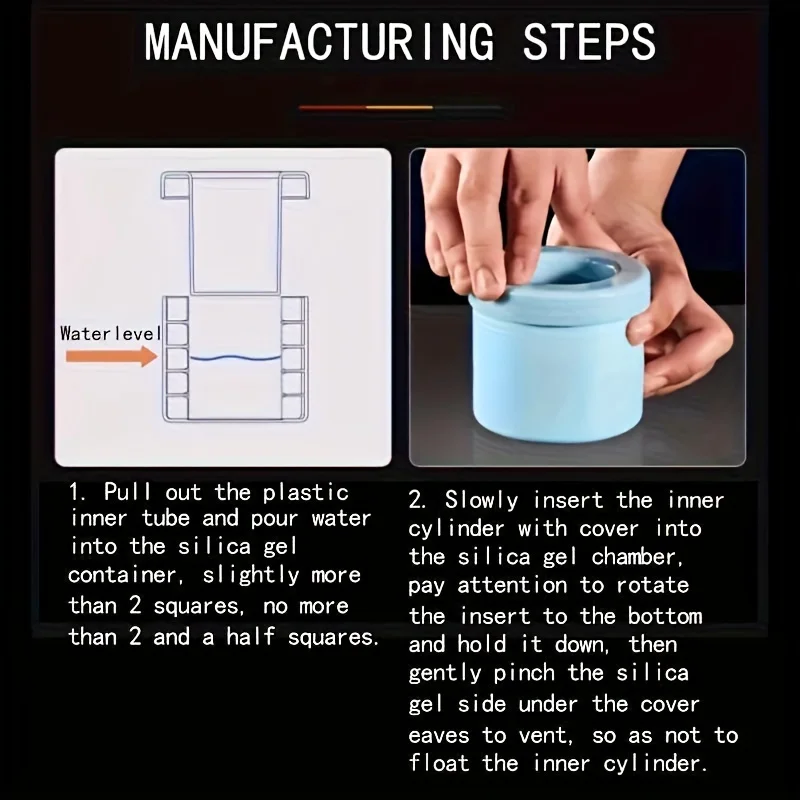 MANUFACTURING STEPS

Water level

1. Pull out the plastic inner tube and pour water into the silica gel container, slightly more than 2 squares, no more than 2 and a half squares.

2. Slowly insert the inner cylinder with cover into the silica gel chamber, pay attention to rotate the insert to the bottom and hold it down, then gently pinch the silica gel side under the cover eaves to vent, so as not to float the inner cylinder.